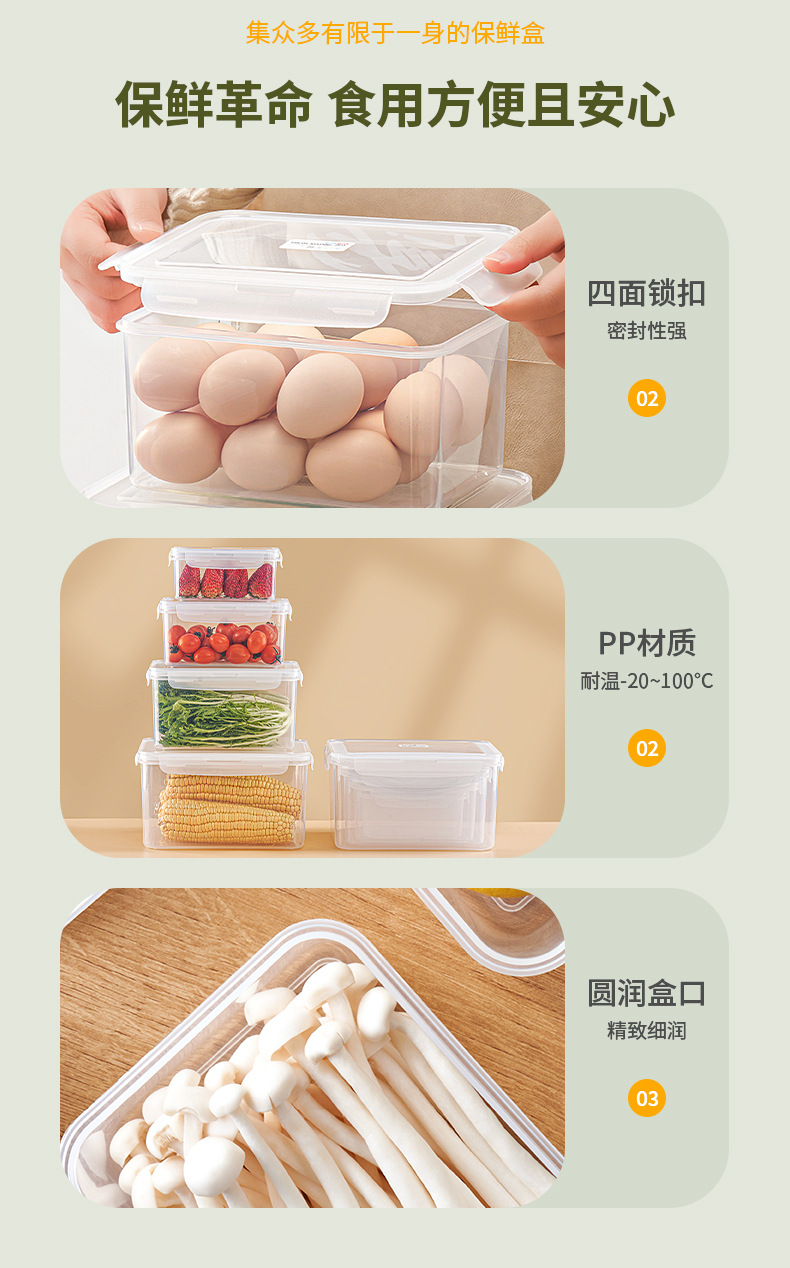 集众多有限于一身的保鲜盒

保鲜革命 食用方便且安心

四面锁扣

密封性强

02

PP材质

耐温-20~100℃

02

圆润盒口

精致细润

03