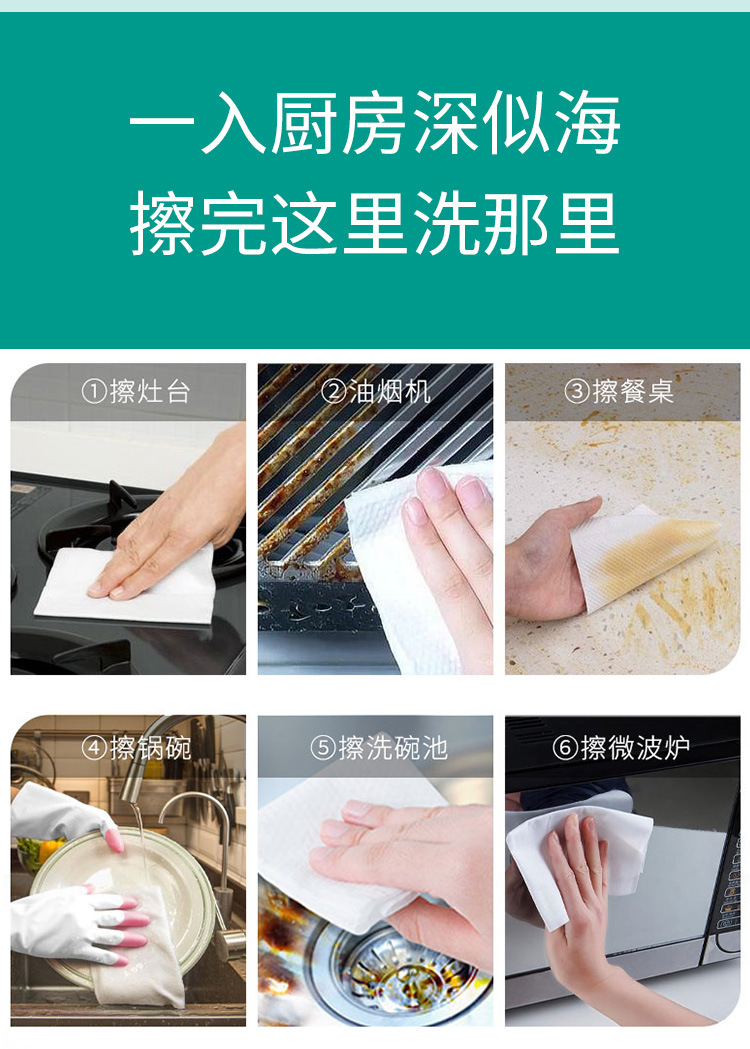 一入厨房深似海
擦完这里洗那里

①擦灶台

②油烟机

③擦餐桌

④擦锅碗

⑤擦洗碗池

⑥擦微波炉