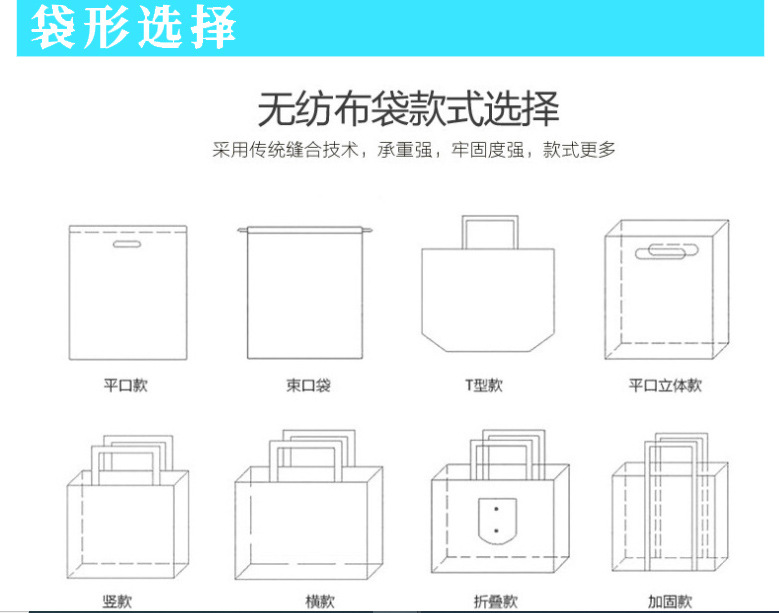 袋形选择

无纺布袋款式选择

采用传统缝合技术，承重强，牢固度强，款式更多

平口款

束口袋

T型款

平口立体款

竖款

横款

折叠款

加固款