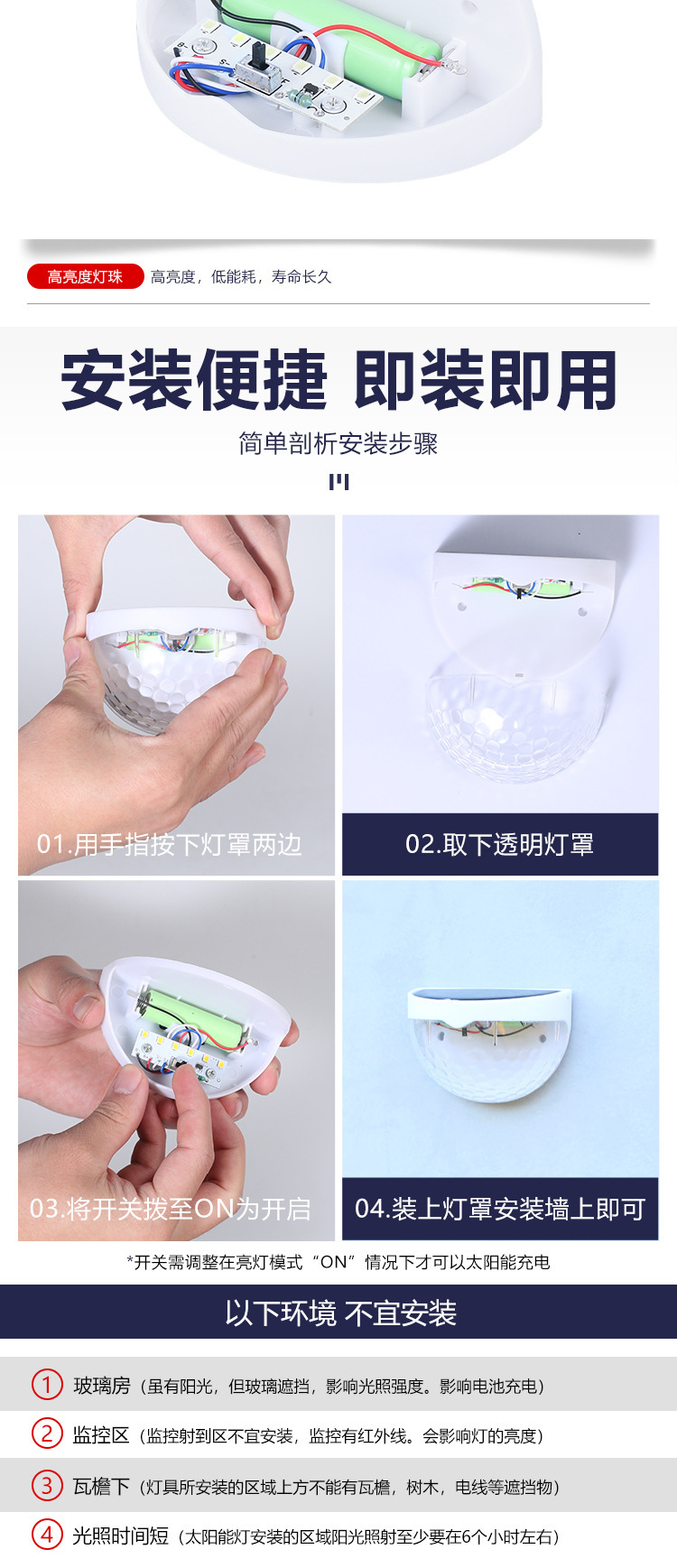 高亮度灯珠 高亮度，低能耗，寿命长久

安装便捷 即装即用

简单剖析安装步骤

01.用手指按下灯罩两边

02.取下透明灯罩

03.将开关拨至ON为开启

04.装上灯罩安装墙上即可

*开关需调整在亮灯模式“ON”情况下才可以太阳能充电

以下环境 不宜安装

① 玻璃房（虽有阳光，但玻璃遮挡，影响光照强度。影响电池充电）

② 监控区（监控射到区不宜安装，监控有红外线。会影响灯的亮度）

③ 瓦檐下（灯具所安装的区域上方不能有瓦檐，树木，电线等遮挡物）

④ 光照时间短（太阳能灯安装的区域阳光照射至少要在6个小时左右）