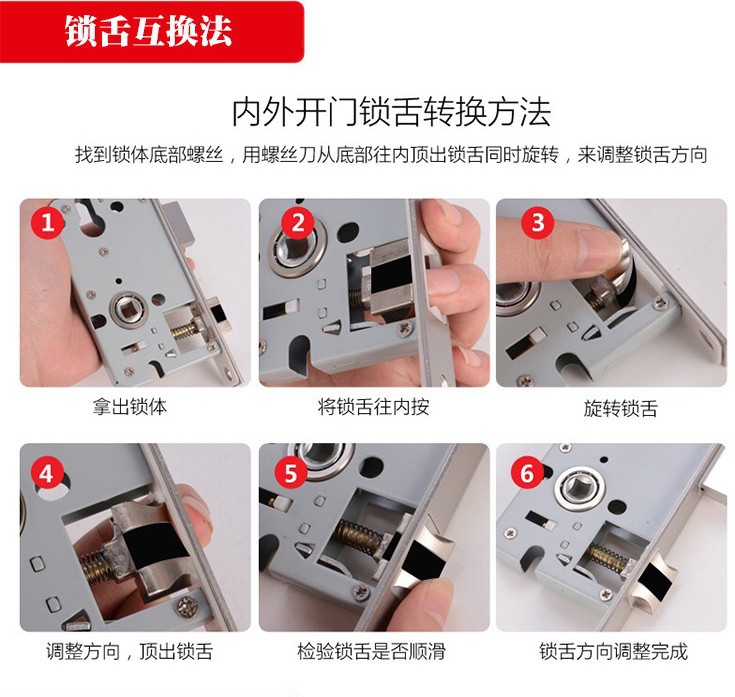 锁舌互换法

内外开门锁舌转换方法

找到锁体底部螺丝，用螺丝刀从底部往内顶出锁舌同时旋转，来调整锁舌方向

1

拿出锁体

2

将锁舌往内按

3

旋转锁舌

4

调整方向，顶出锁舌

5

检验锁舌是否顺滑

6

锁舌方向调整完成