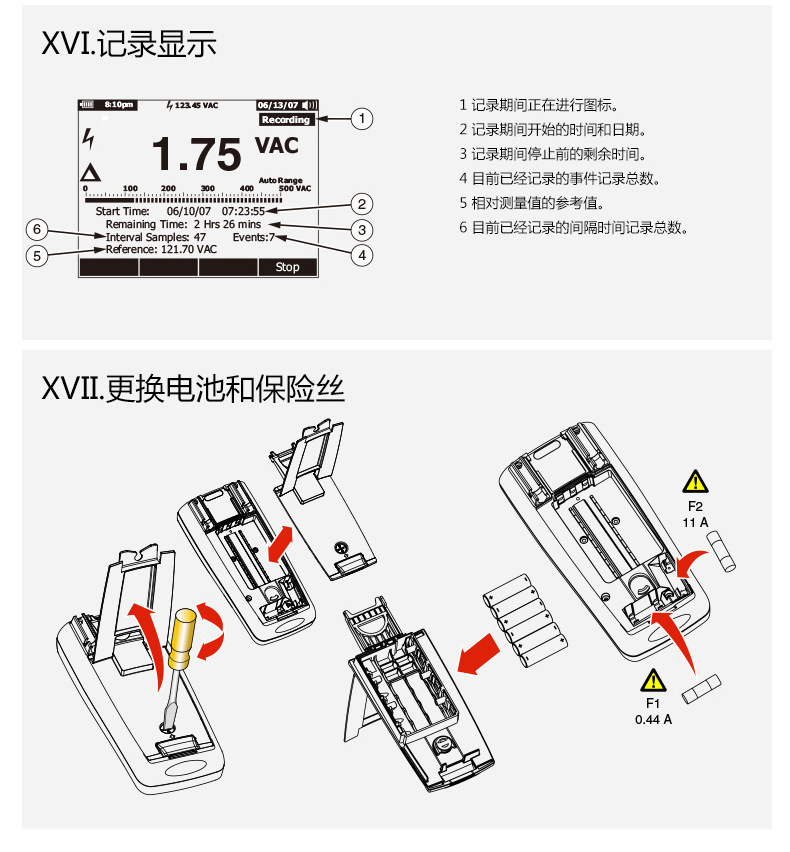 XVI.记录显示

8:10pm 123.45 VAC 06/13/07
Recording
1.75 VAC
Auto Range
0 100 200 300 400 500 VAC
Start Time: 06/10/07 07:23:55
Remaining Time: 2 Hrs 26 mins
Interval Samples: 47 Events:7
Reference: 121.70 VAC
Stop

1
2
3
4
5
6

1 记录期间正在进行图标。
2 记录期间开始的时间和日期。
3 记录期间停止前的剩余时间。
4 目前已经记录的事件记录总数。
5 相对测量值的参考值。
6 目前已经记录的间隔时间记录总数。

XVII.更换电池和保险丝

F2
11 A
F1
0.44 A