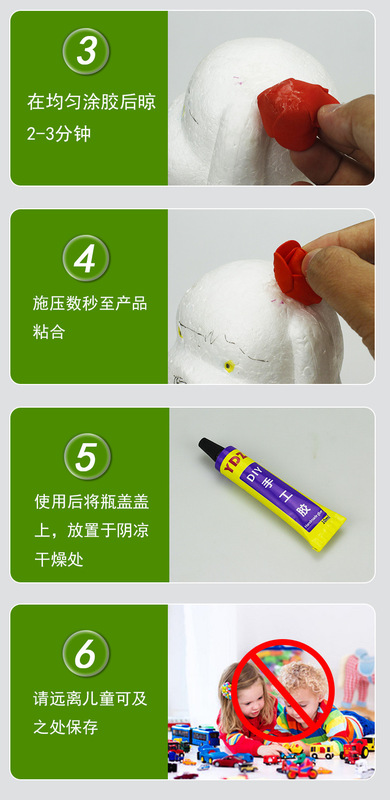 3

在均匀涂胶后晾2-3分钟

4

施压数秒至产品粘合

5

使用后将瓶盖盖上，放置于阴凉干燥处

YDZ DIY 手工胶

6

请远离儿童可及之处保存