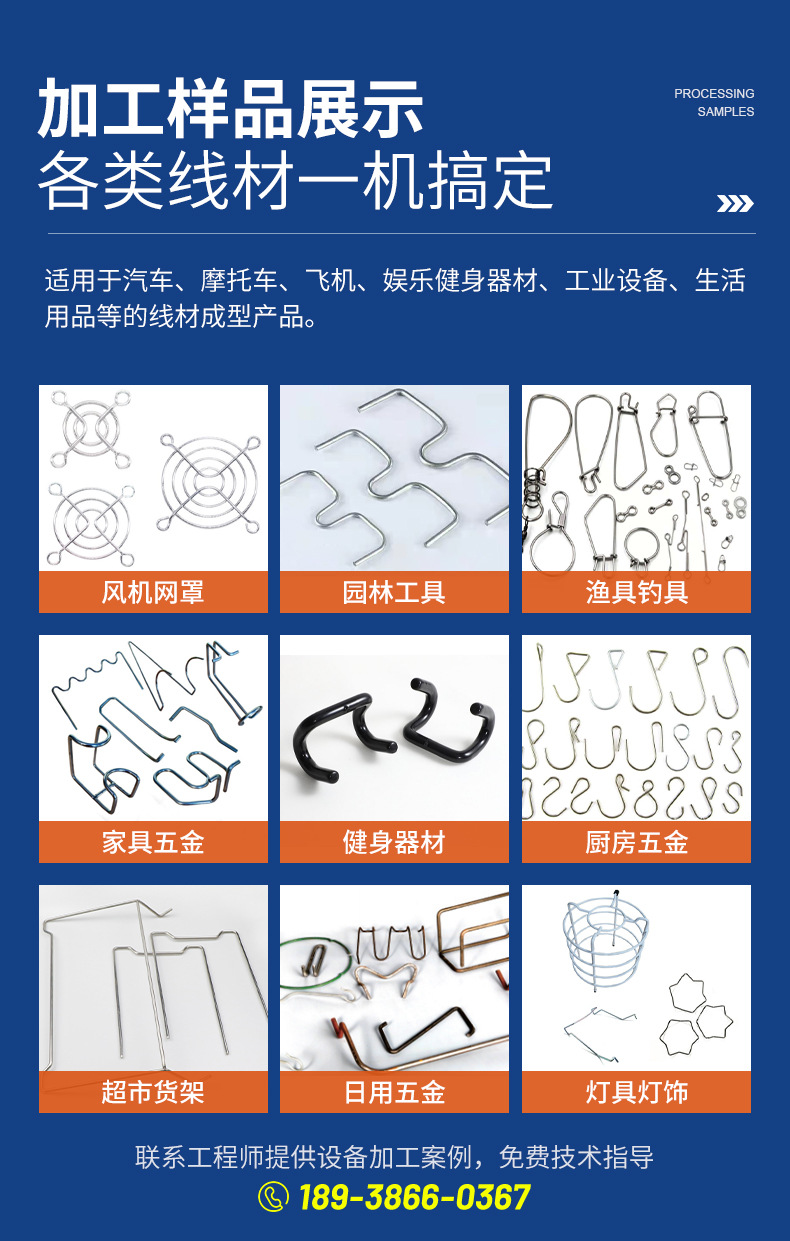 加工样品展示
各类线材一机搞定

PROCESSING
SAMPLES

适用于汽车、摩托车、飞机、娱乐健身器材、工业设备、生活用品等的线材成型产品。

风机网罩

园林工具

渔具钓具

家具五金

健身器材

厨房五金

超市货架

日用五金

灯具灯饰

联系工程师提供设备加工案例，免费技术指导

189-3866-0367