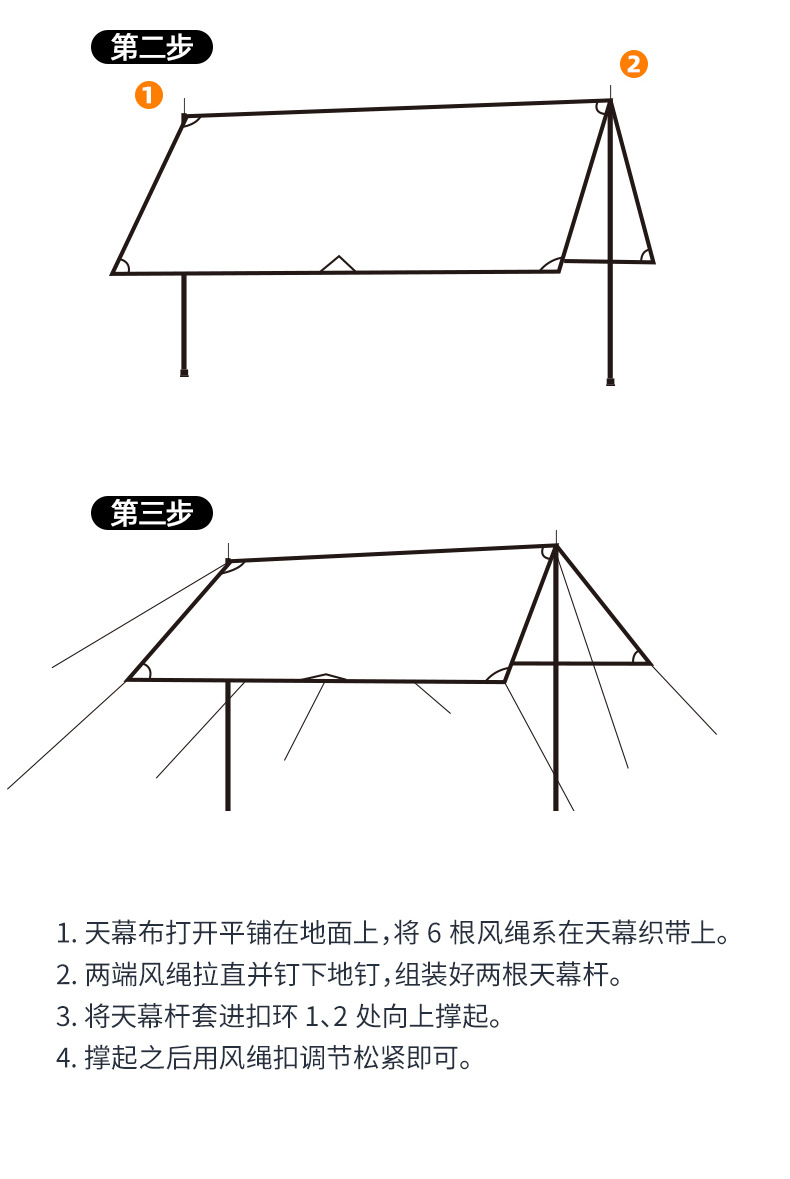 第二步

1

2

第三步

1. 天幕布打开平铺在地面上，将 6 根风绳系在天幕织带上。
2. 两端风绳拉直并钉下地钉，组装好两根天幕杆。
3. 将天幕杆套进扣环 1、2 处向上撑起。
4. 撑起之后用风绳扣调节松紧即可。