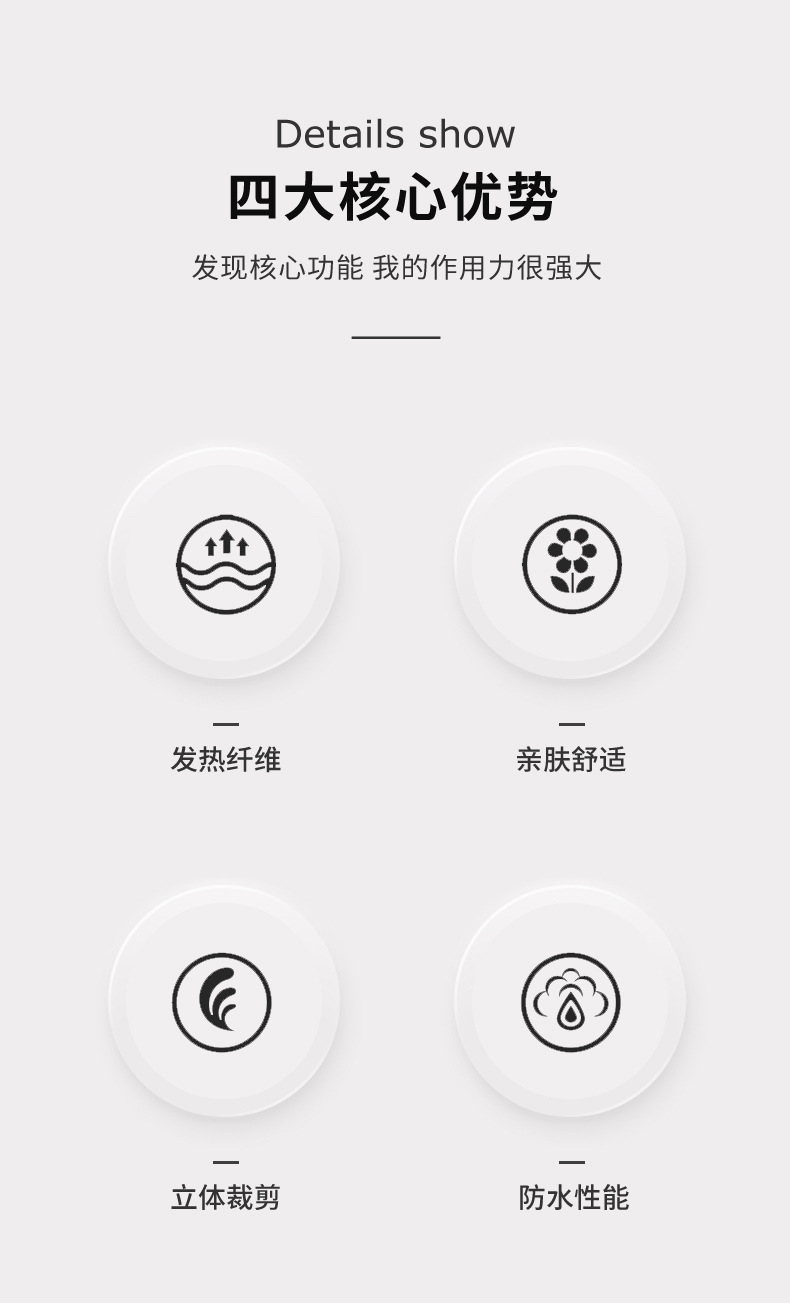 Details show

四大核心优势

发现核心功能 我的作用力很强大

发热纤维

亲肤舒适

立体裁剪

防水性能