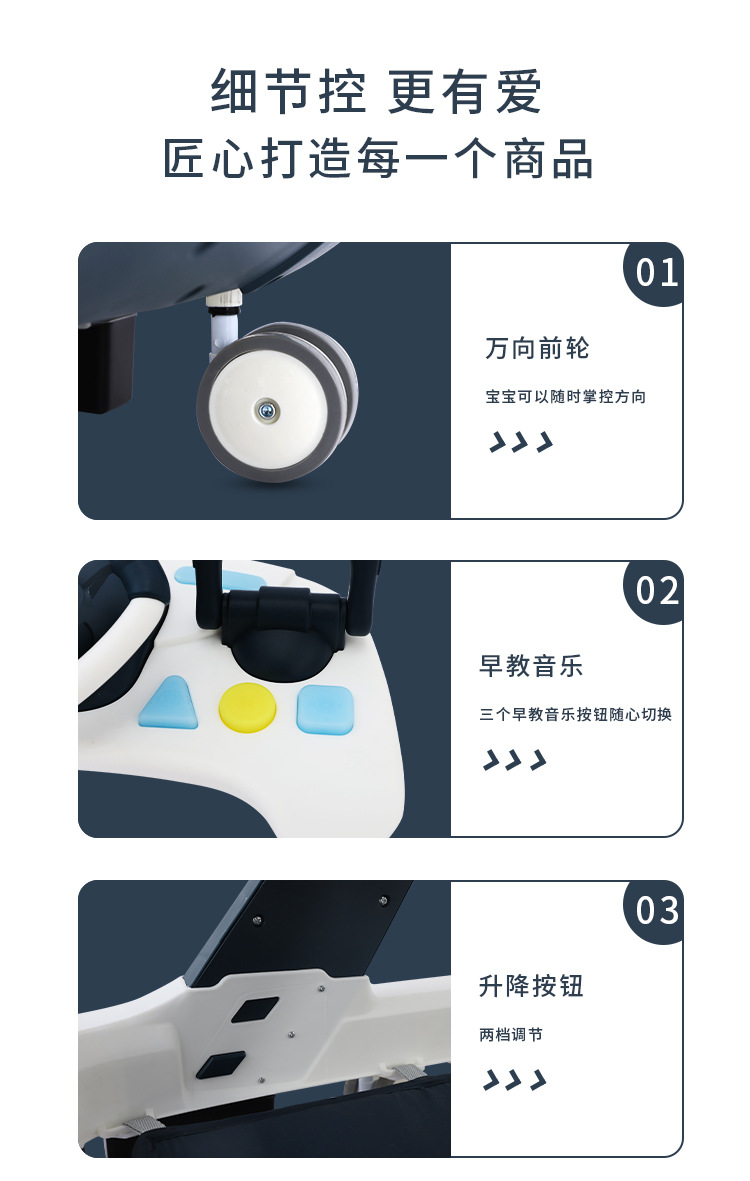 细节控 更有爱
匠心打造每一个商品

01
万向前轮
宝宝可以随时掌控方向

02
早教音乐
三个早教音乐按钮随心切换

03
升降按钮
两档调节