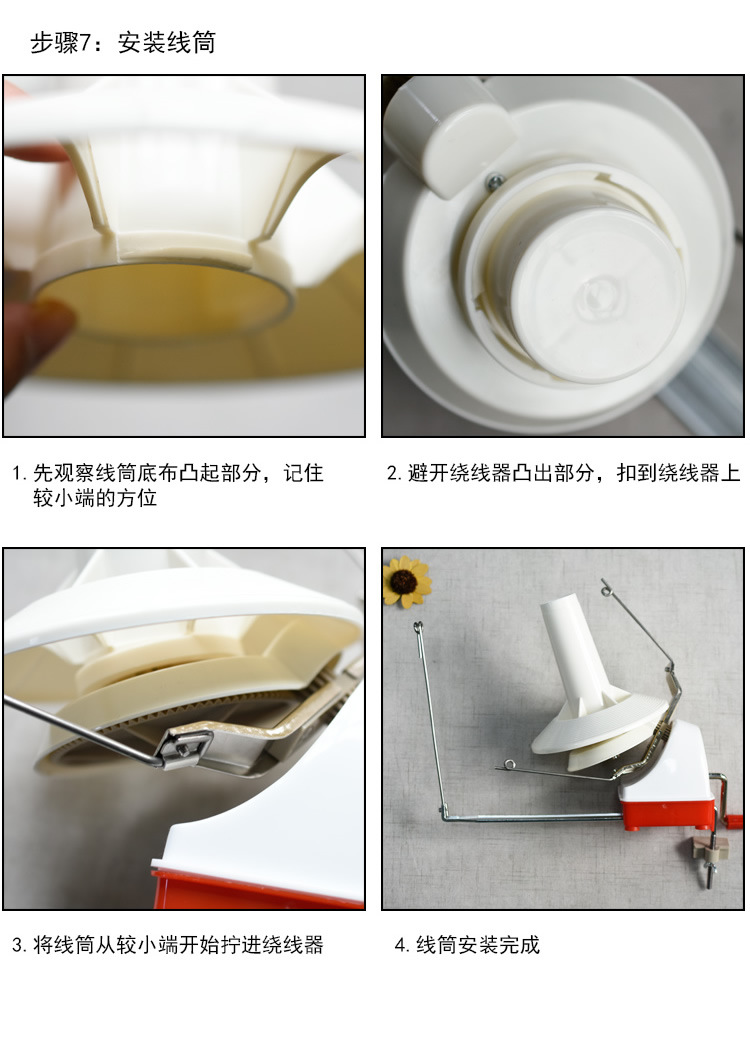 步骤7：安装线筒

1. 先观察线筒底布凸起部分，记住较小端的方位

2. 避开绕线器凸出部分，扣到绕线器上

3. 将线筒从较小端开始拧进绕线器

4. 线筒安装完成