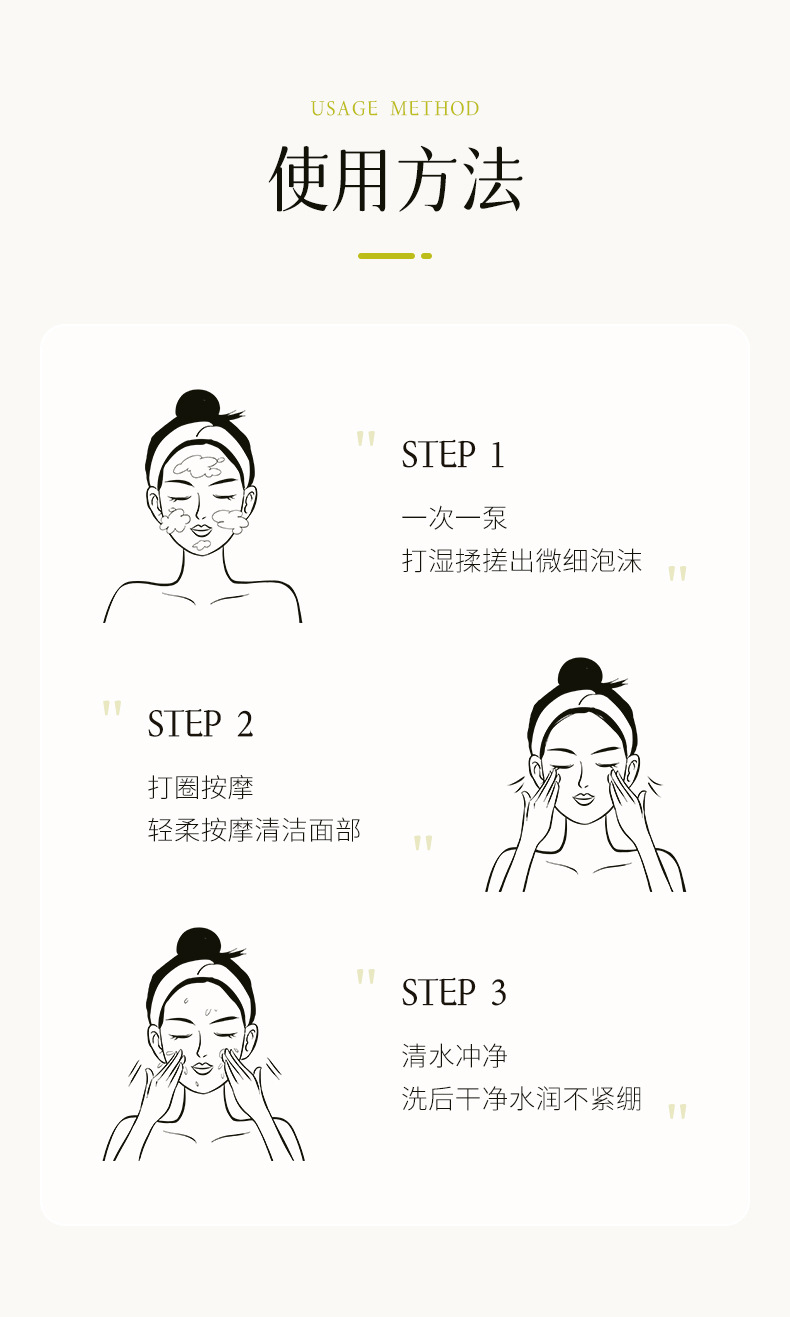 USAGE METHOD

使用方法

STEP 1

一次一泵
打湿揉搓出微细泡沫

STEP 2

打圈按摩
轻柔按摩清洁面部

STEP 3

清水冲净
洗后干净水润不紧绷