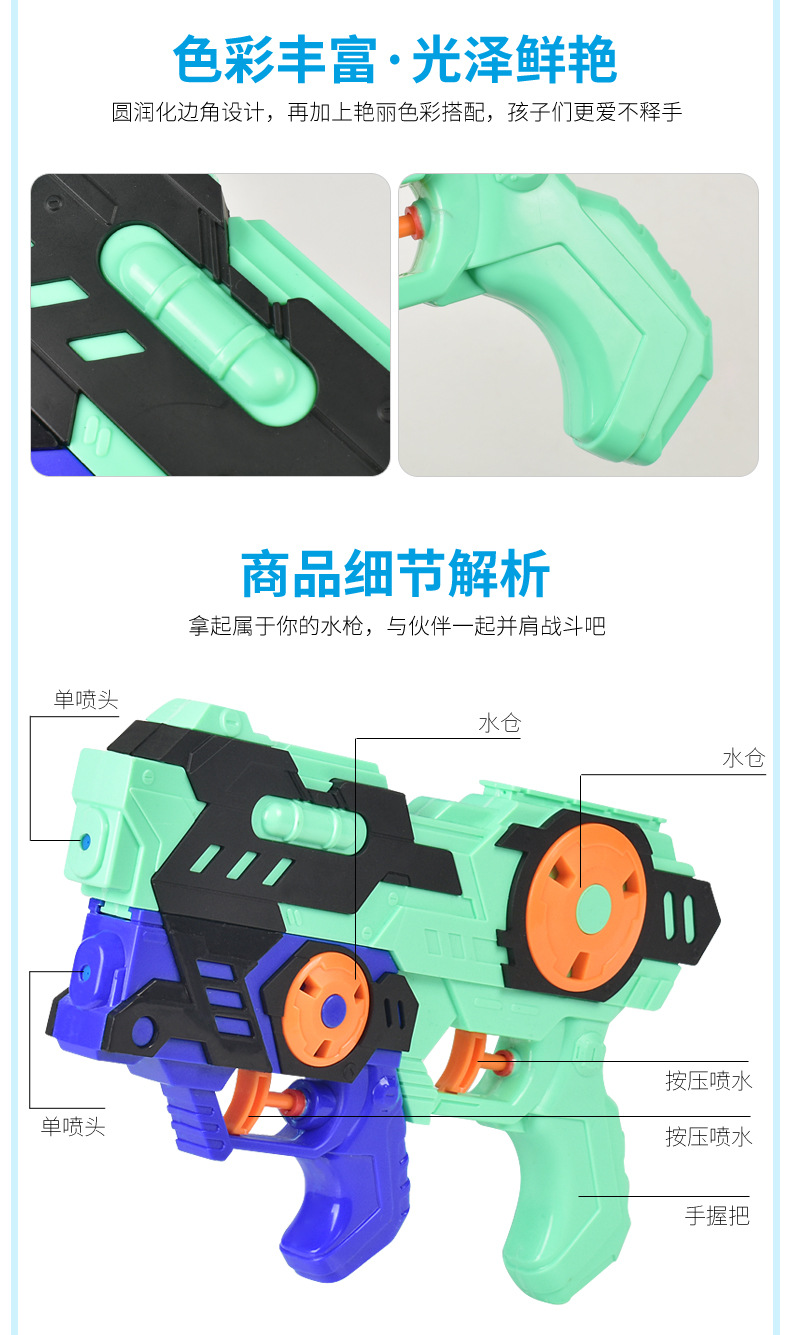 色彩丰富·光泽鲜艳

圆润化边角设计，再加上艳丽色彩搭配，孩子们更爱不释手

商品细节解析

拿起属于你的水枪，与伙伴一起并肩战斗吧

单喷头

水仓

水仓

单喷头

按压喷水

按压喷水

手握把