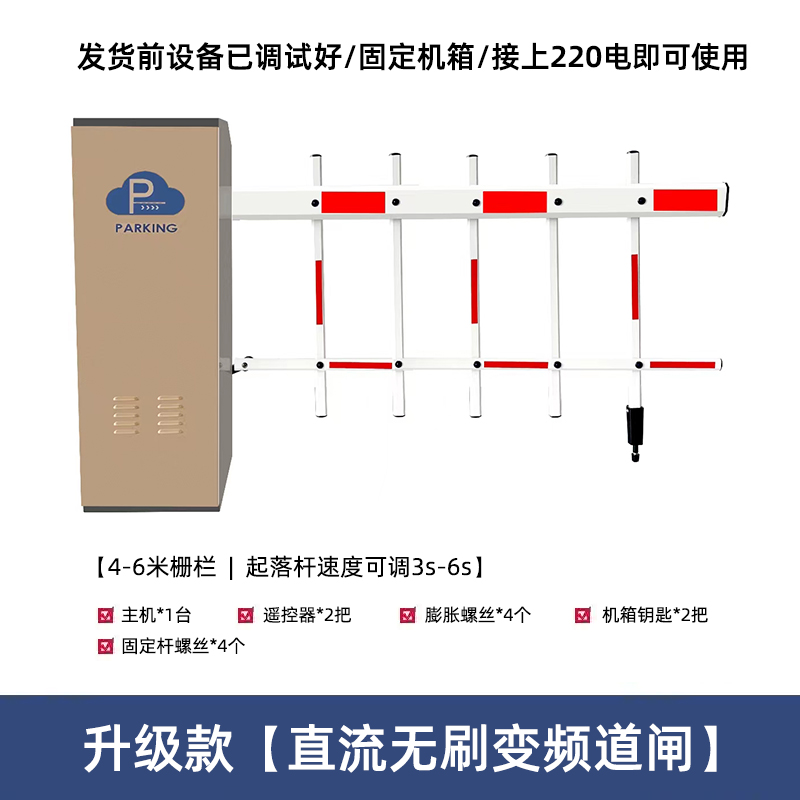 发货前设备已调试好/固定机箱/接上220电即可使用

P

PARKING

【4-6米栅栏 | 起落杆速度可调3s-6s】

主机*1台 遥控器*2把 膨胀螺丝*4个 机箱钥匙*2把
固定杆螺丝*4个

升级款【直流无刷变频道闸】