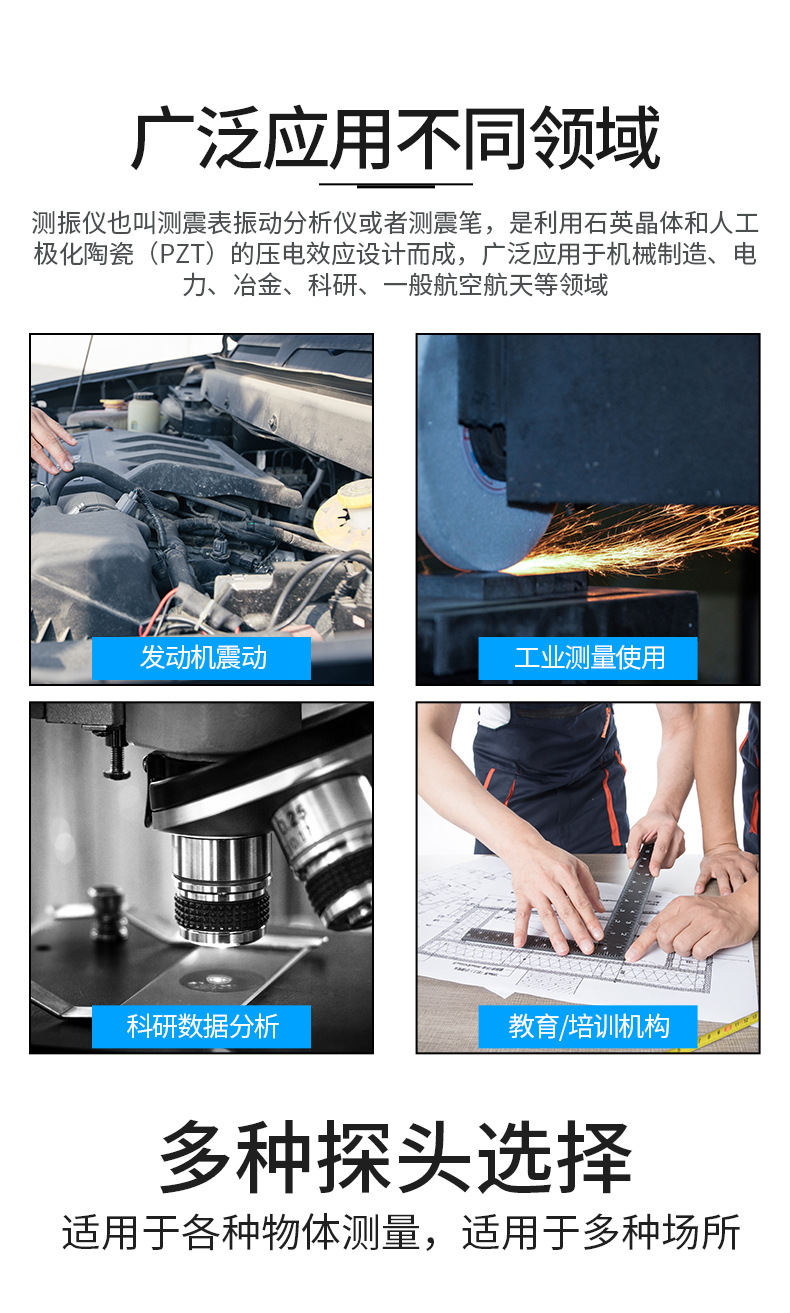 广泛应用不同领域

测振仪也叫测震表振动分析仪或者测震笔，是利用石英晶体和人工极化陶瓷（PZT）的压电效应设计而成，广泛应用于机械制造、电力、冶金、科研、一般航空航天等领域

发动机震动

工业测量使用

科研数据分析

教育/培训机构

多种探头选择

适用于各种物体测量，适用于多种场所