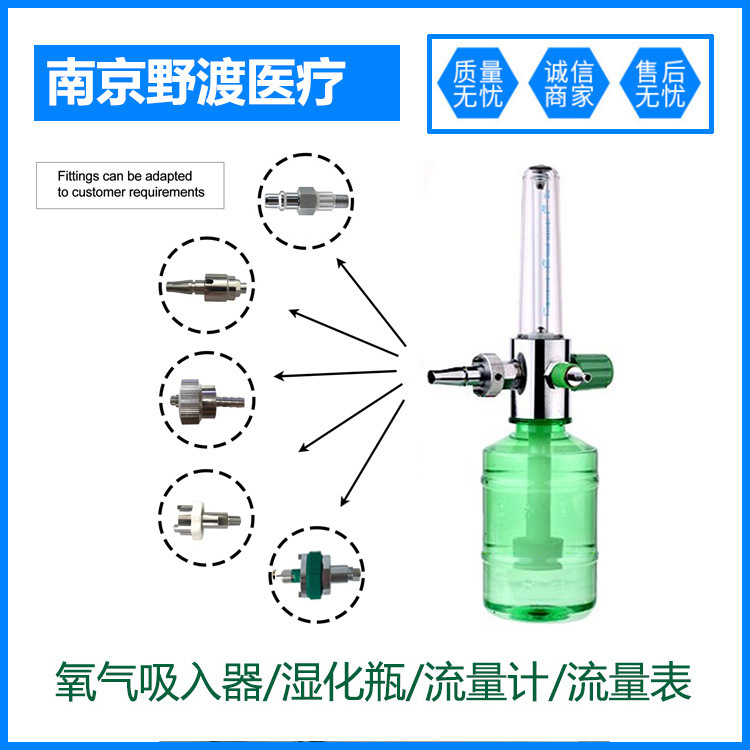 南京野渡医疗

质量无忧

诚信商家

售后无忧

Fittings can be adapted to customer requirements

氧气吸入器/湿化瓶/流量计/流量表