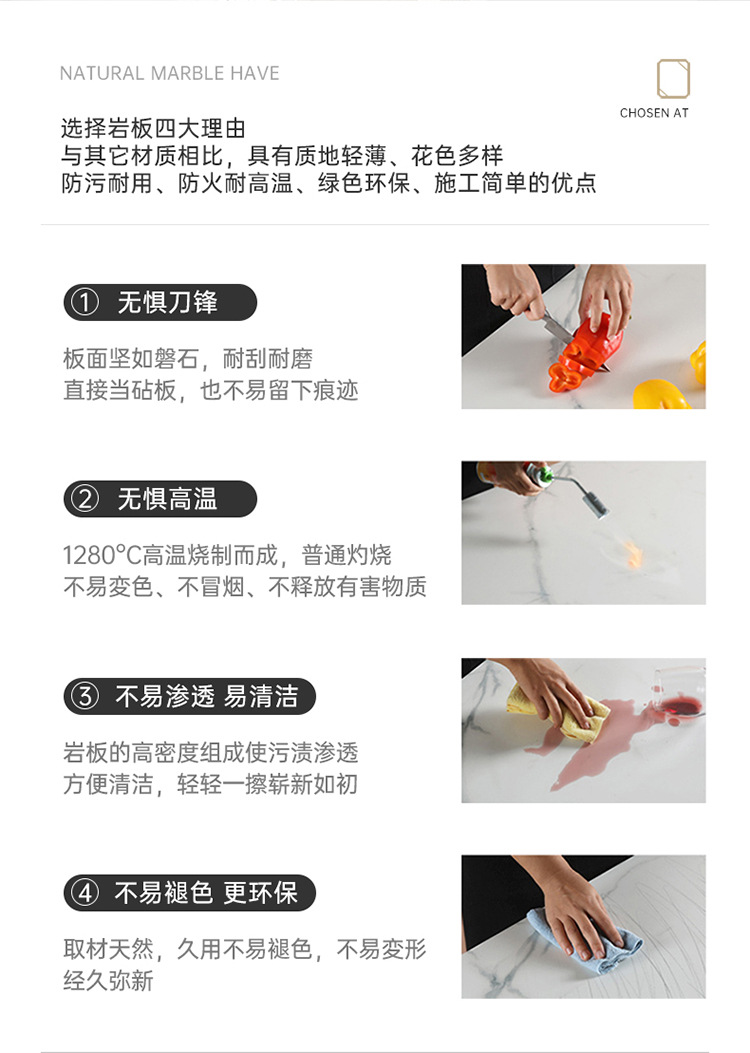 NATURAL MARBLE HAVE

CHOSEN AT

选择岩板四大理由
与其它材质相比，具有质地轻薄、花色多样
防污耐用、防火耐高温、绿色环保、施工简单的优点

① 无惧刀锋

板面坚如磐石，耐刮耐磨
直接当砧板，也不易留下痕迹

② 无惧高温

1280°C高温烧制而成，普通灼烧
不易变色、不冒烟、不释放有害物质

③ 不易渗透 易清洁

岩板的高密度组成使污渍渗透
方便清洁，轻轻一擦崭新如初

④ 不易褪色 更环保

取材天然，久用不易褪色，不易变形
经久弥新