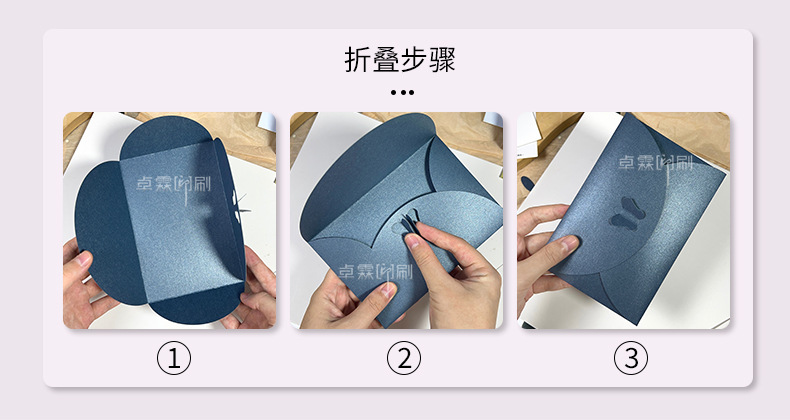 折叠步骤

•••

卓霖印刷

卓霖印刷

卓霖印刷

①

②

③