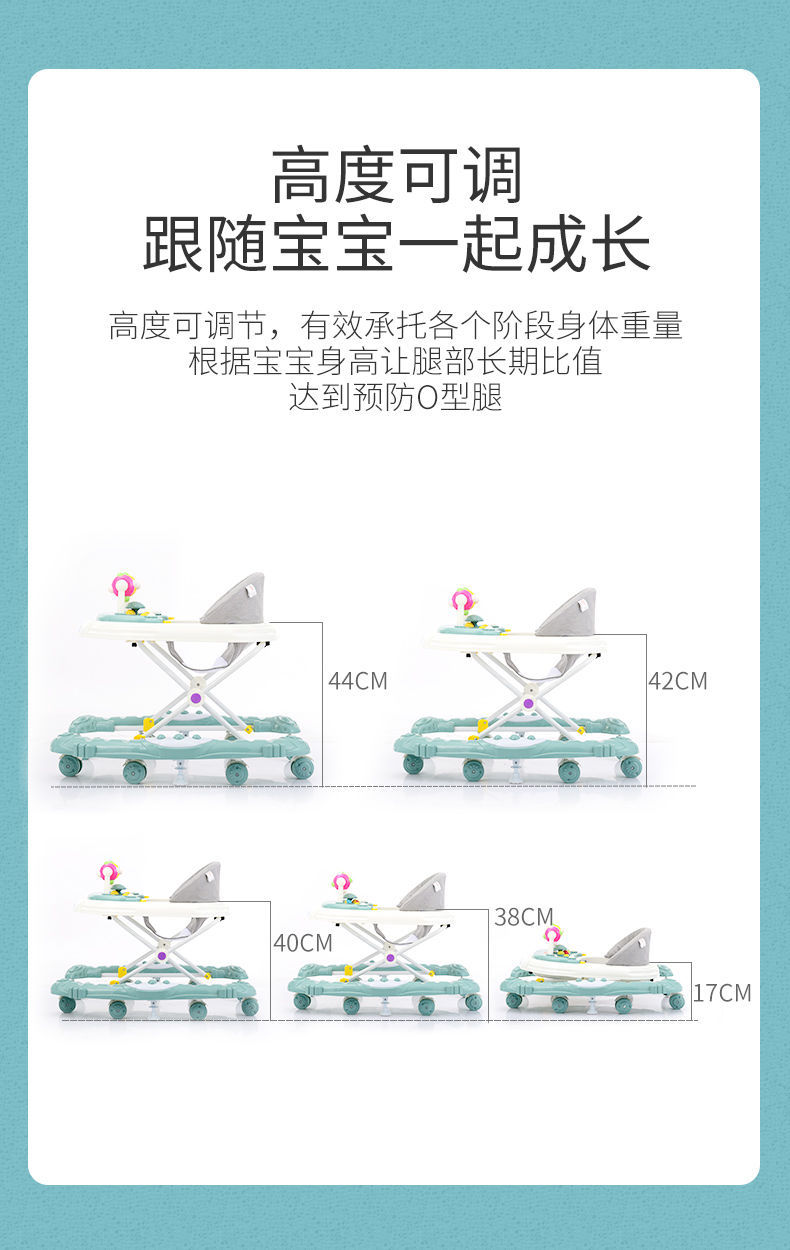 高度可调
跟随宝宝一起成长

高度可调节，有效承托各个阶段身体重量
根据宝宝身高让腿部长期比值
达到预防O型腿

44CM

42CM

40CM

38CM

17CM