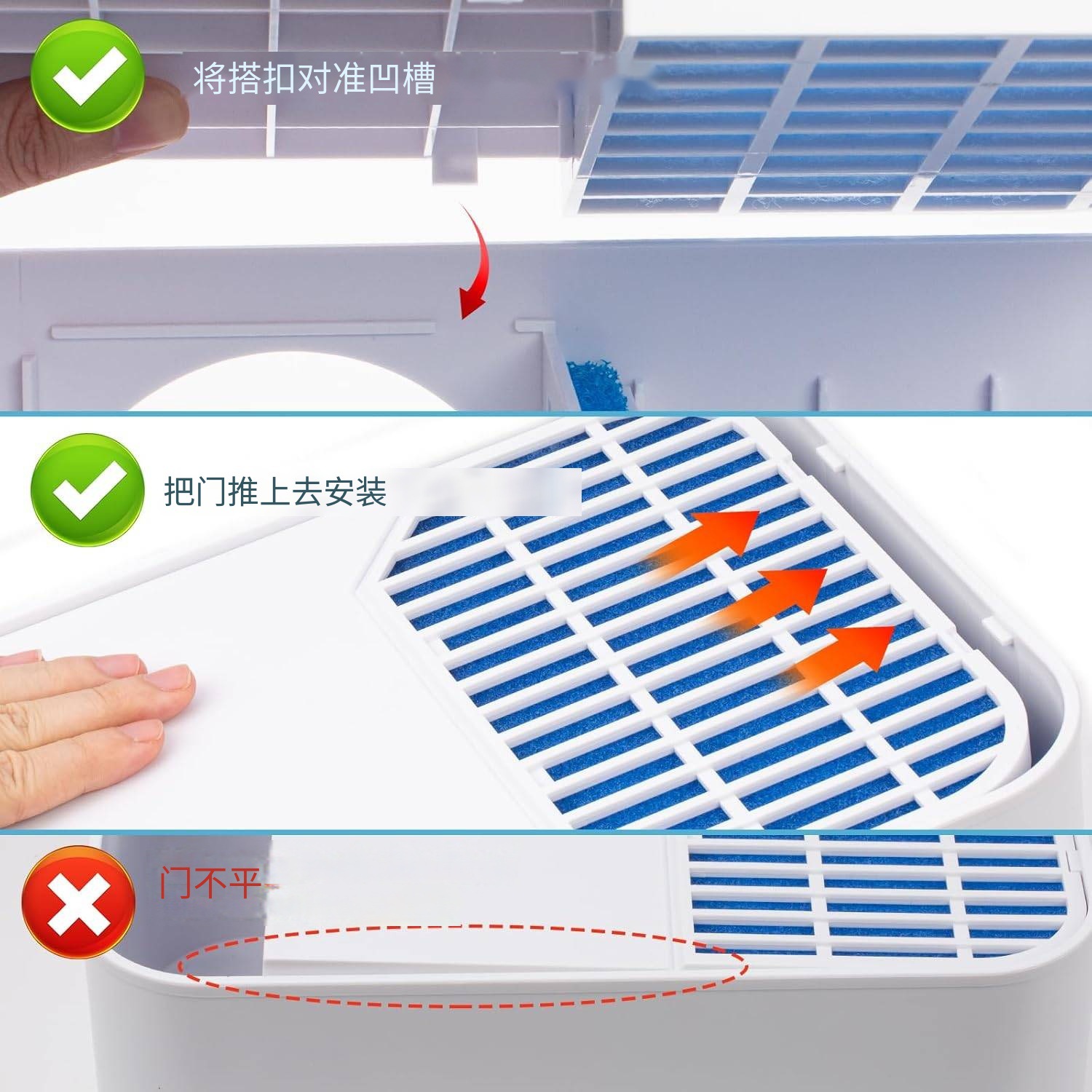 将搭扣对准凹槽

把门推上去安装

门不平