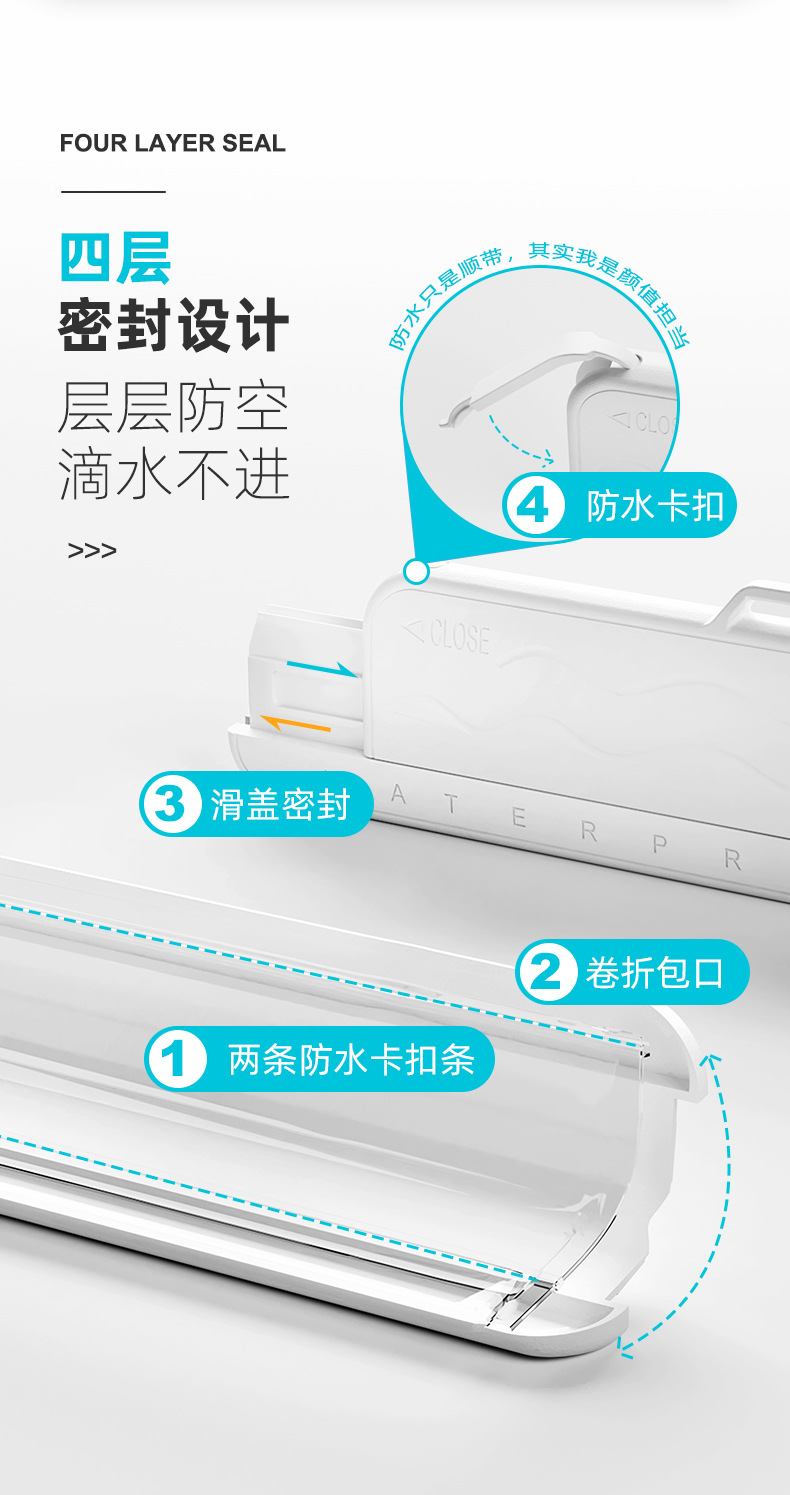 FOUR LAYER SEAL

四层
密封设计
层层防空
滴水不进

>>>

防水只是顺带，其实我是颜值担当

CLO

4 防水卡扣

CLOSE

3 滑盖密封

A T E R P R

2 卷折包口

1 两条防水卡扣条