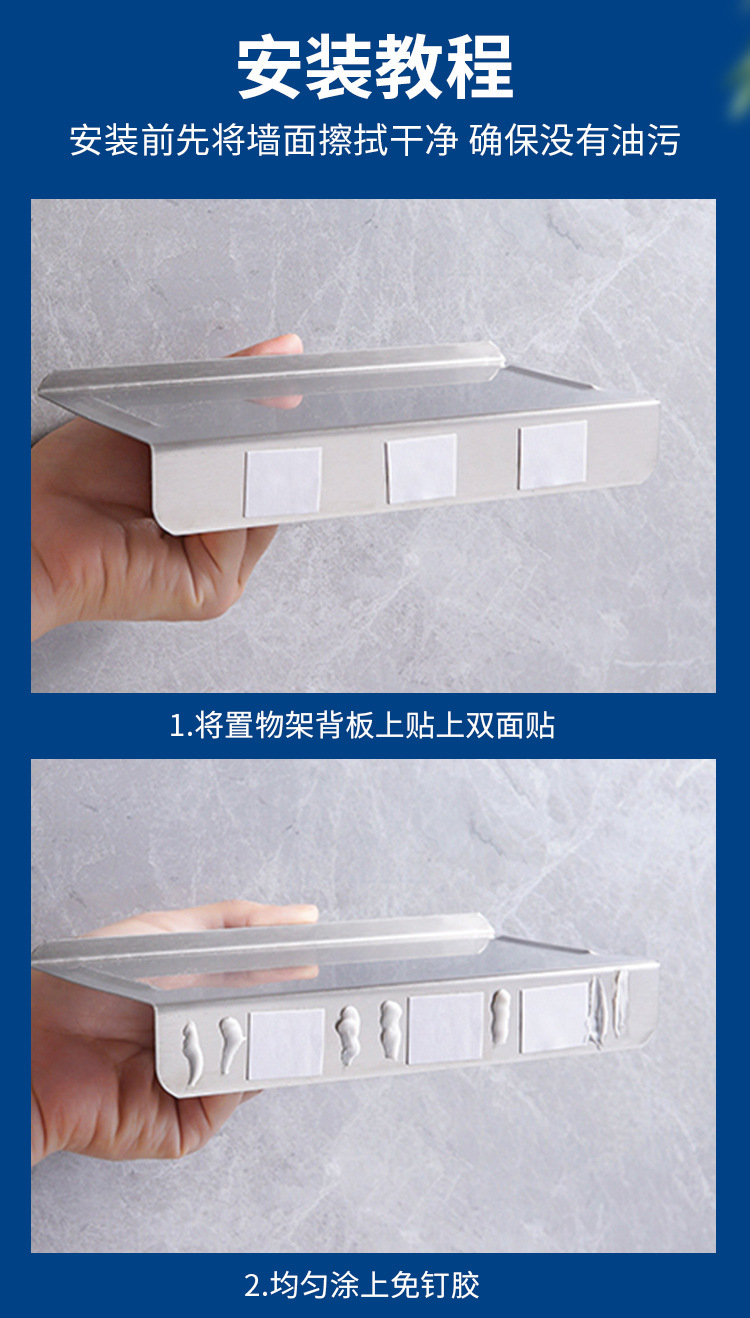 安装教程

安装前先将墙面擦拭干净 确保没有油污

1.将置物架背板上贴上双面贴

2.均匀涂上免钉胶