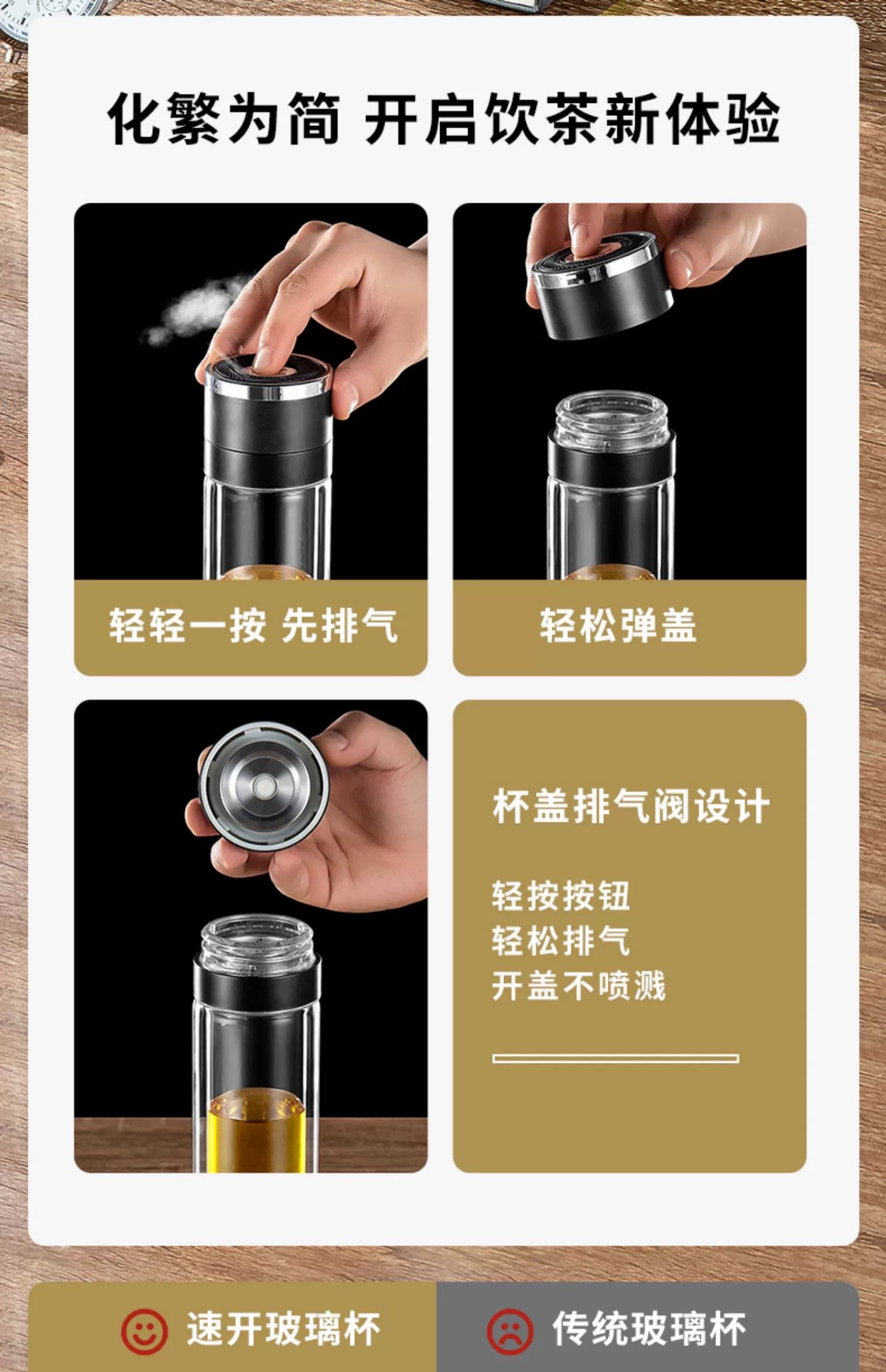 化繁为简 开启饮茶新体验

轻轻一按 先排气

轻松弹盖

杯盖排气阀设计

轻按按钮
轻松排气
开盖不喷溅

速开玻璃杯

传统玻璃杯