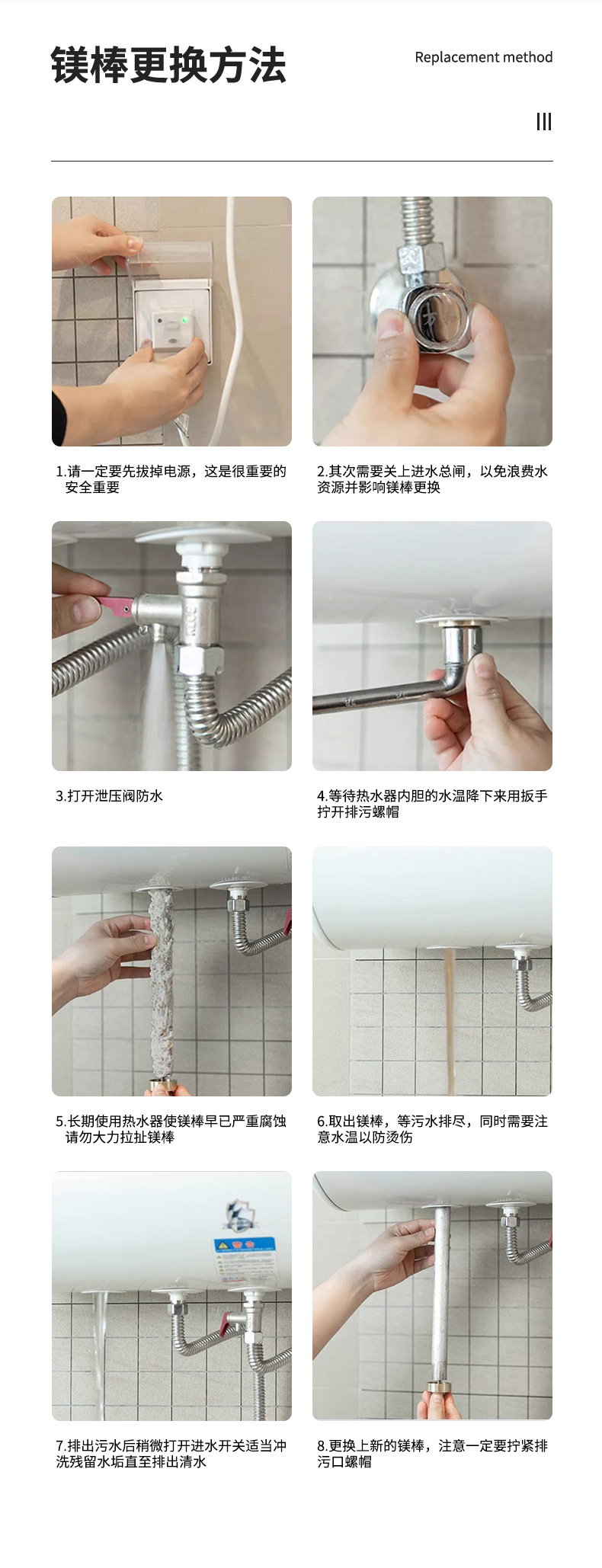 镁棒更换方法

Replacement method

III

1.请一定要先拔掉电源，这是很重要的安全重要

2.其次需要关上进水总闸，以免浪费水资源并影响镁棒更换

3.打开泄压阀防水

4.等待热水器内胆的水温降下来用扳手拧开排污螺帽

5.长期使用热水器使镁棒早已严重腐蚀请勿大力拉扯镁棒

6.取出镁棒，等污水排尽，同时需要注意水温以防烫伤

7.排出污水后稍微打开进水开关适当冲洗残留水垢直至排出清水

8.更换上新的镁棒，注意一定要拧紧排污口螺帽