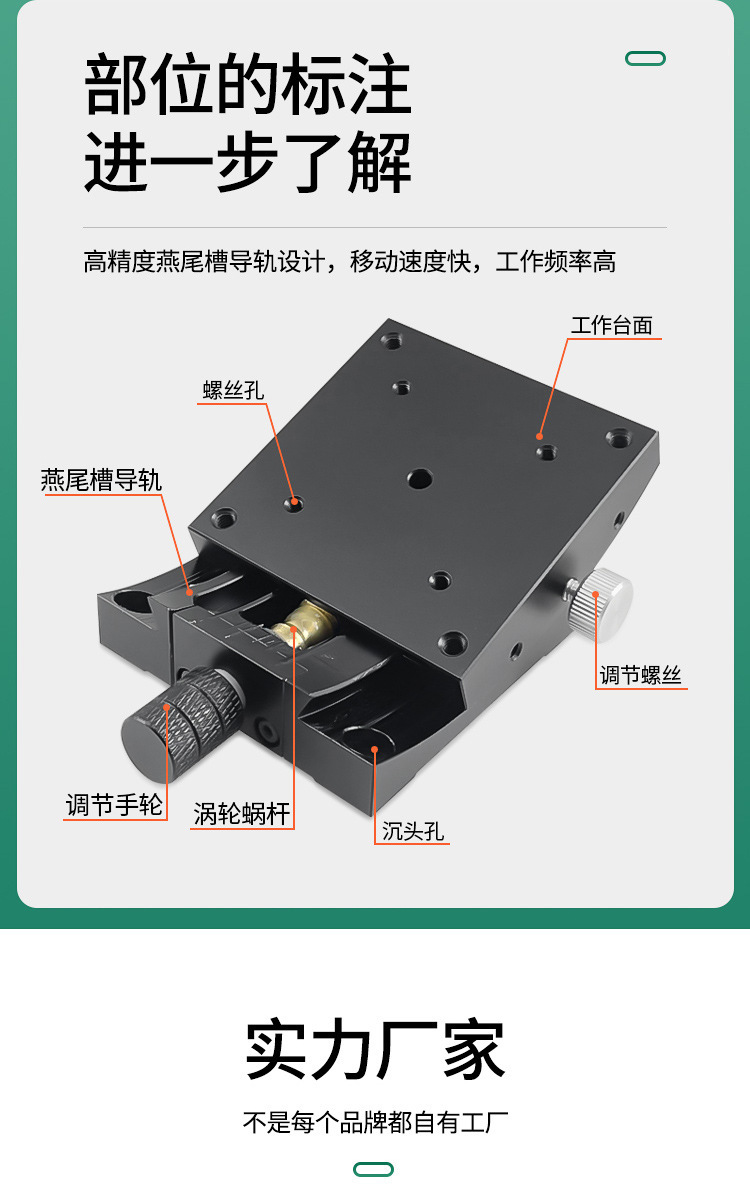 部位的标注
进一步了解

高精度燕尾槽导轨设计，移动速度快，工作频率高

工作台面

螺丝孔

燕尾槽导轨

调节螺丝

调节手轮

涡轮蜗杆

沉头孔

实力厂家

不是每个品牌都自有工厂