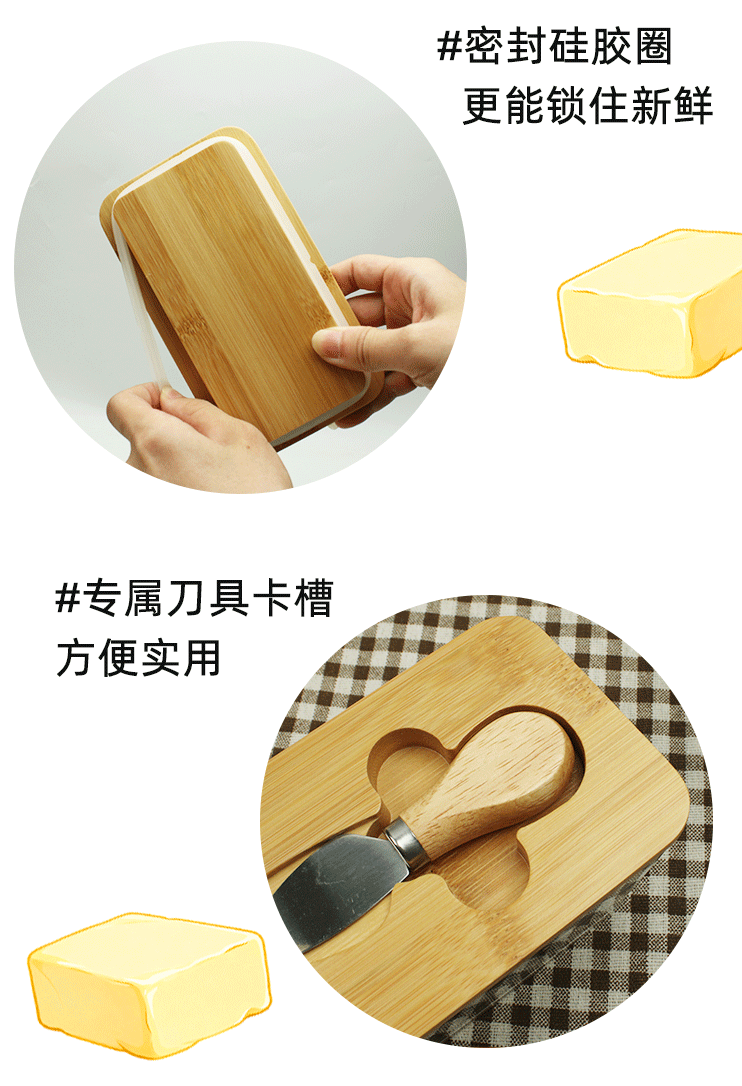 #密封硅胶圈
更能锁住新鲜

#专属刀具卡槽
方便实用