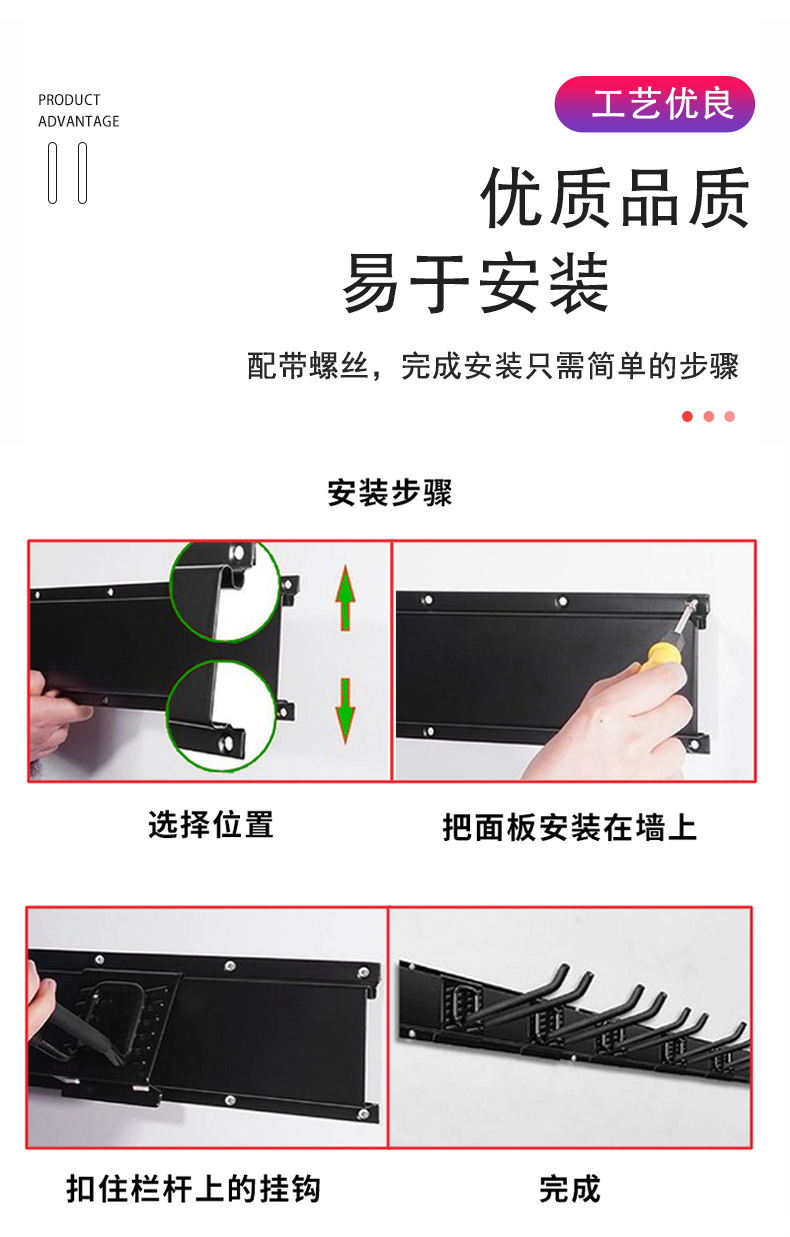 PRODUCT
ADVANTAGE

工艺优良

优质品质
易于安装

配带螺丝，完成安装只需简单的步骤

安装步骤

选择位置

把面板安装在墙上

扣住栏杆上的挂钩

完成