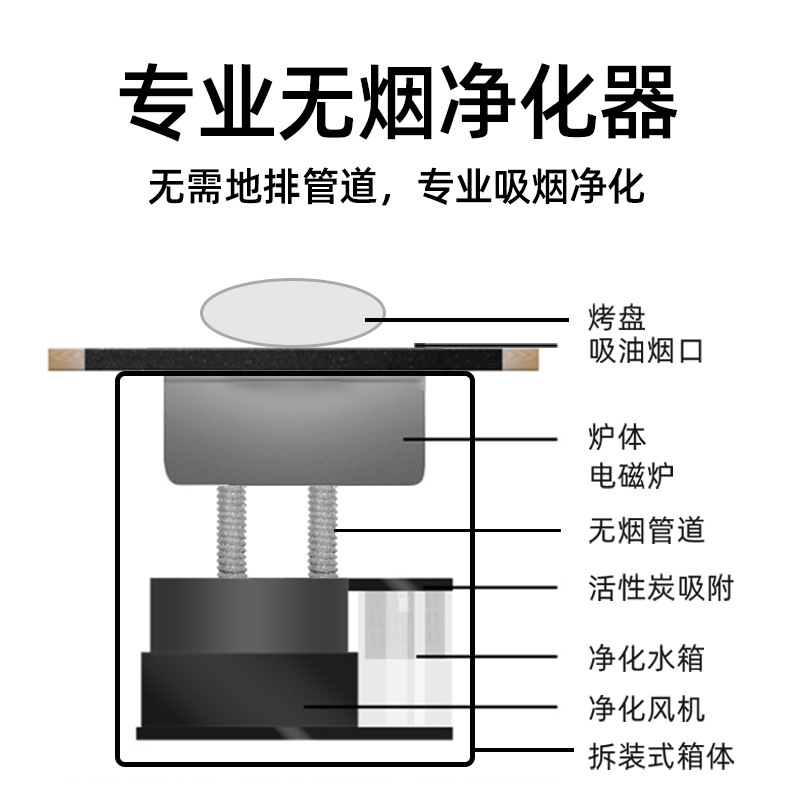 专业无烟净化器

无需地排管道，专业吸烟净化

烤盘
吸油烟口
炉体
电磁炉
无烟管道
活性炭吸附
净化水箱
净化风机
拆装式箱体