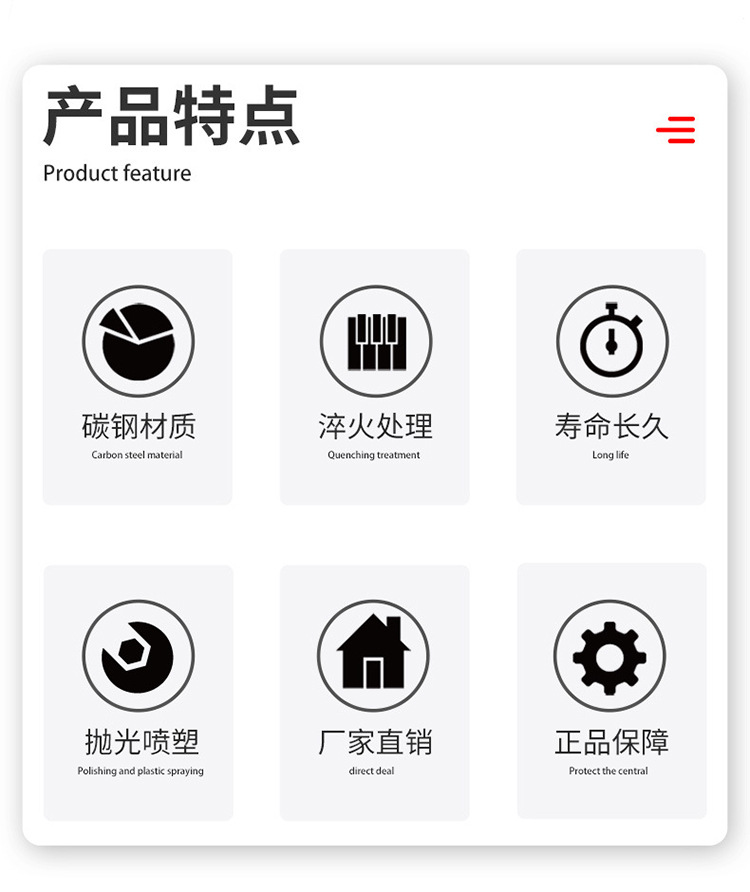 产品特点
Product feature

碳钢材质
Carbon steel material

淬火处理
Quenching treatment

寿命长久
Long life

抛光喷塑
Polishing and plastic spraying

厂家直销
direct deal

正品保障
Protect the central