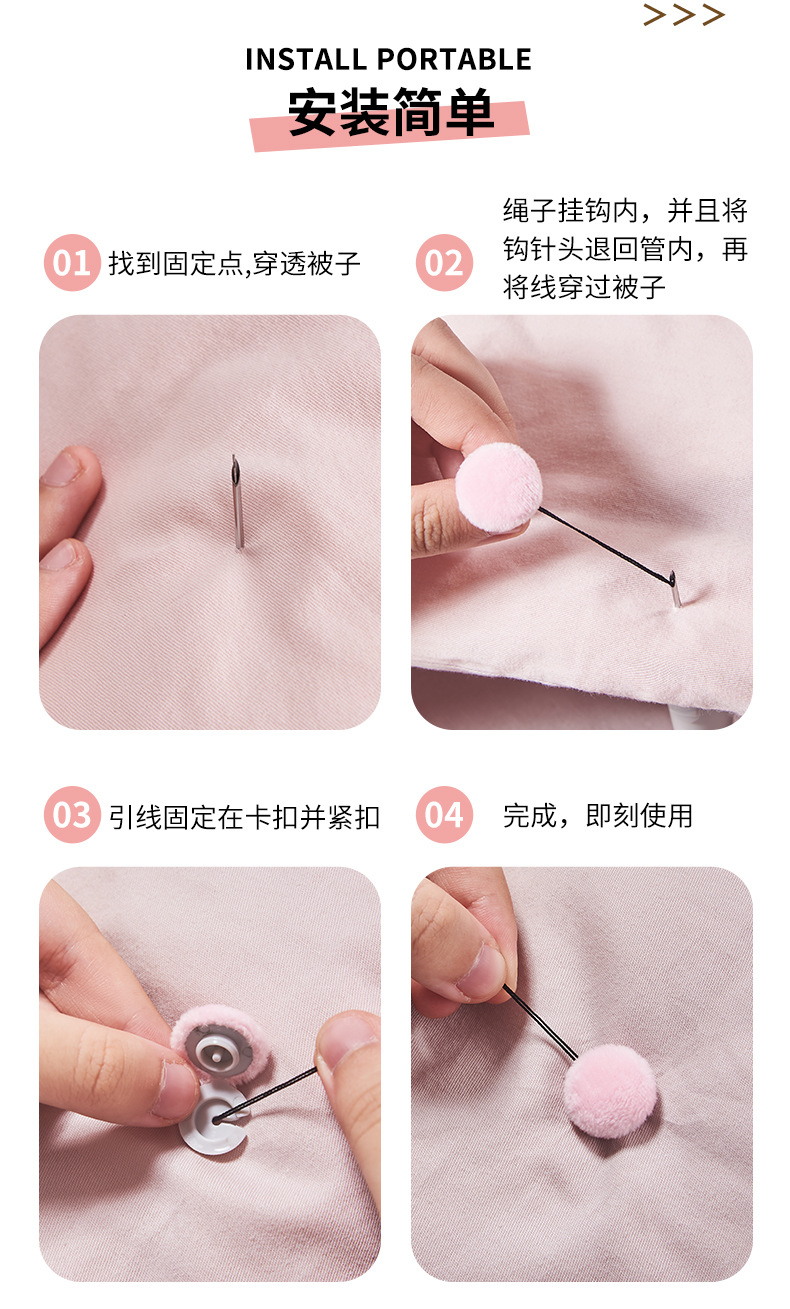 >>>

INSTALL PORTABLE

安装简单

01 找到固定点,穿透被子

02 绳子挂钩内，并且将钩针头退回管内，再将线穿过被子

03 引线固定在卡扣并紧扣

04 完成，即刻使用