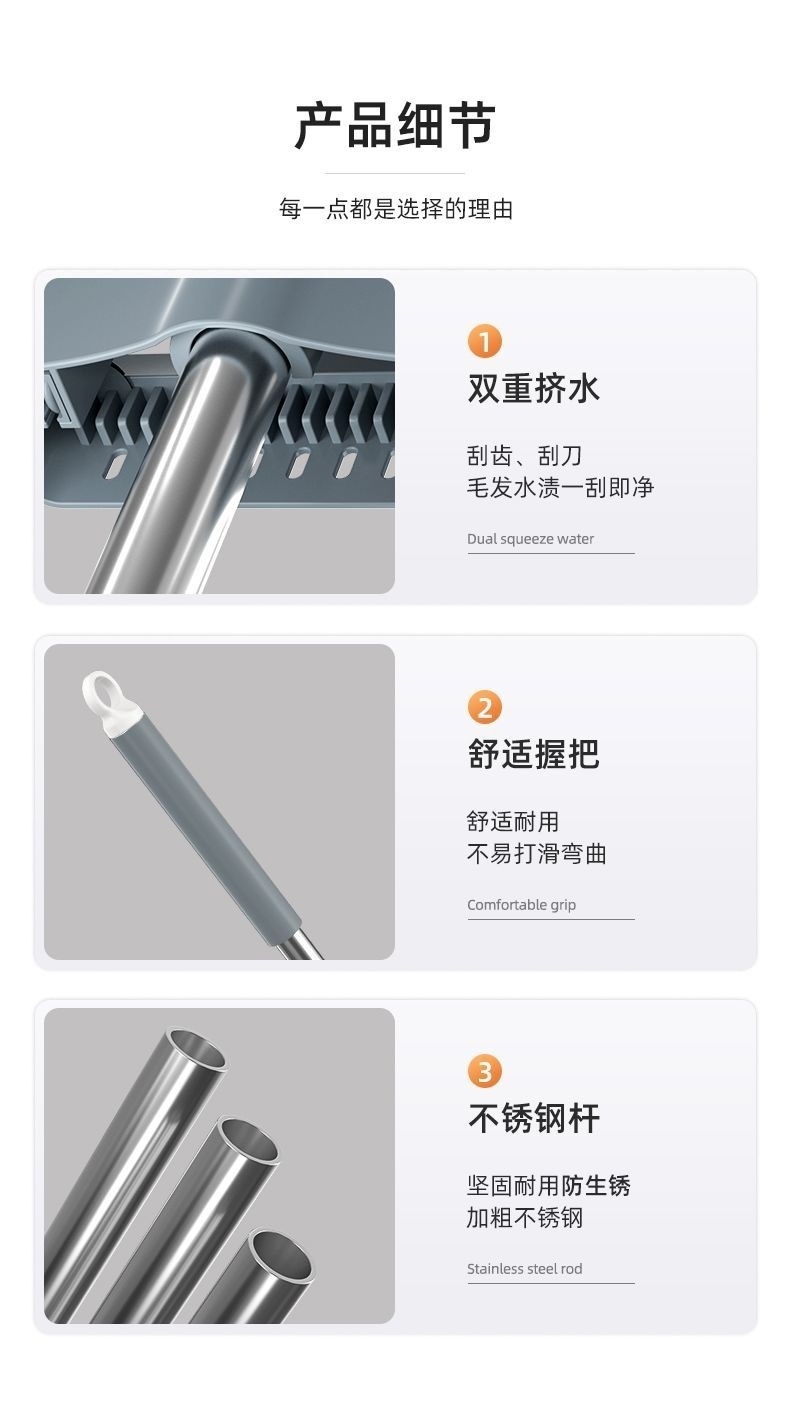 产品细节

每一点都是选择的理由

1

双重挤水

刮齿、刮刀
毛发水渍一刮即净

Dual squeeze water

2

舒适握把

舒适耐用
不易打滑弯曲

Comfortable grip

3

不锈钢杆

坚固耐用防生锈
加粗不锈钢

Stainless steel rod