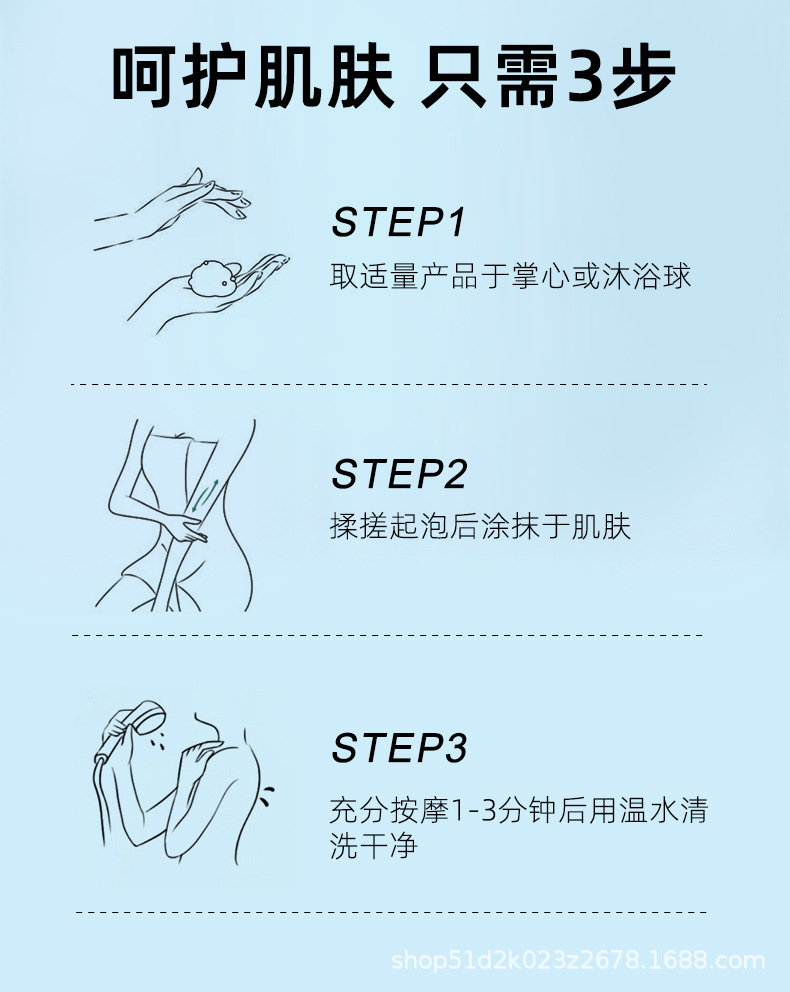 呵护肌肤 只需3步

STEP1
取适量产品于掌心或沐浴球

STEP2
揉搓起泡后涂抹于肌肤

STEP3
充分按摩1-3分钟后用温水清洗干净

shop51d2k023z2678.1688.com