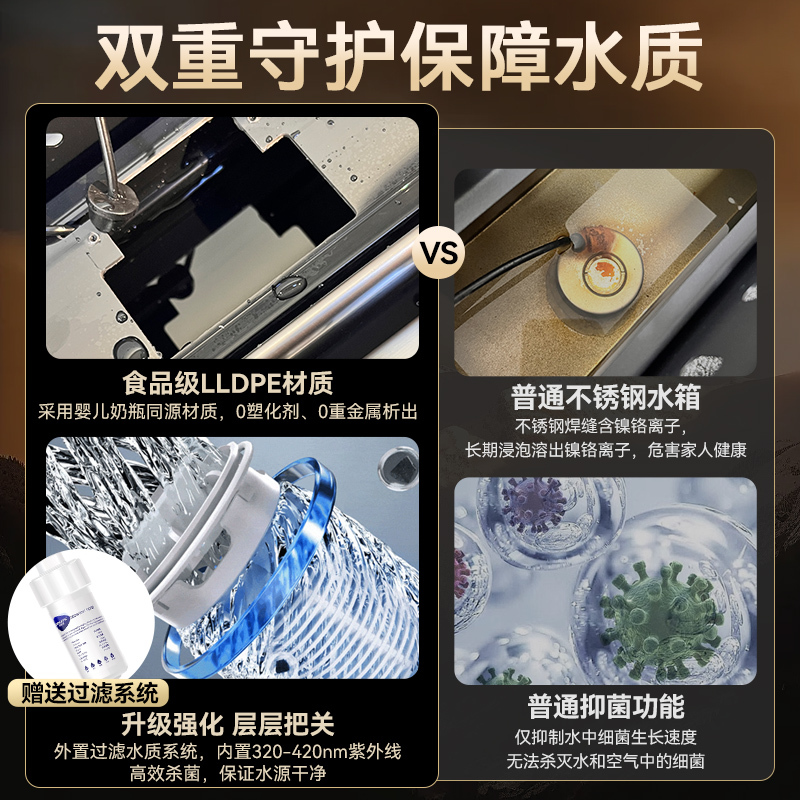 双重守护保障水质

VS

食品级LLDPE材质
采用婴儿奶瓶同源材质，0塑化剂、0重金属析出

赠送过滤系统
升级强化 层层把关
外置过滤水质系统，内置320-420nm紫外线高效杀菌，保证水源干净

普通不锈钢水箱
不锈钢焊缝含镍铬离子，长期浸泡溶出镍铬离子，危害家人健康

普通抑菌功能
仅抑制水中细菌生长速度
无法杀灭水和空气中的细菌