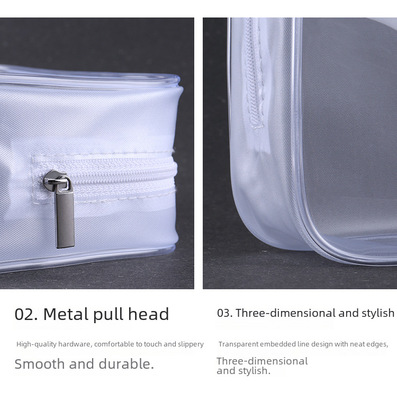 02. Metal pull head

High-quality hardware, comfortable to touch and slippery

Smooth and durable.

03. Three-dimensional and stylish

Transparent embedded line design with neat edges,

Three-dimensional and stylish.