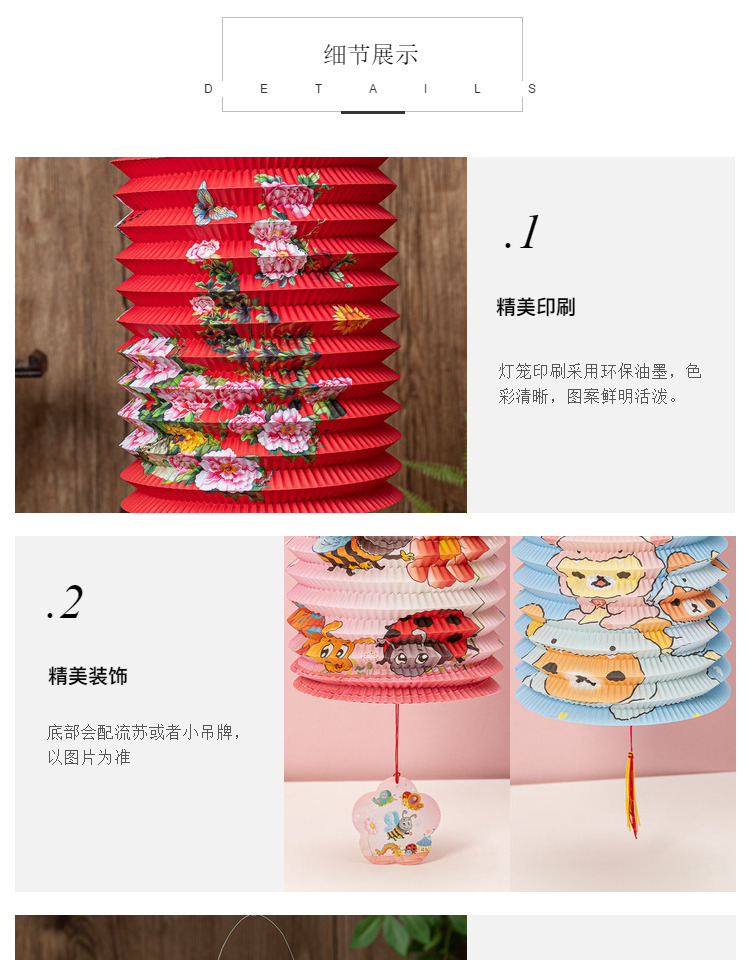 细节展示

D E T A I L S

.1

精美印刷

灯笼印刷采用环保油墨，色彩清晰，图案鲜明活泼。

.2

精美装饰

底部会配流苏或者小吊牌，以图片为准