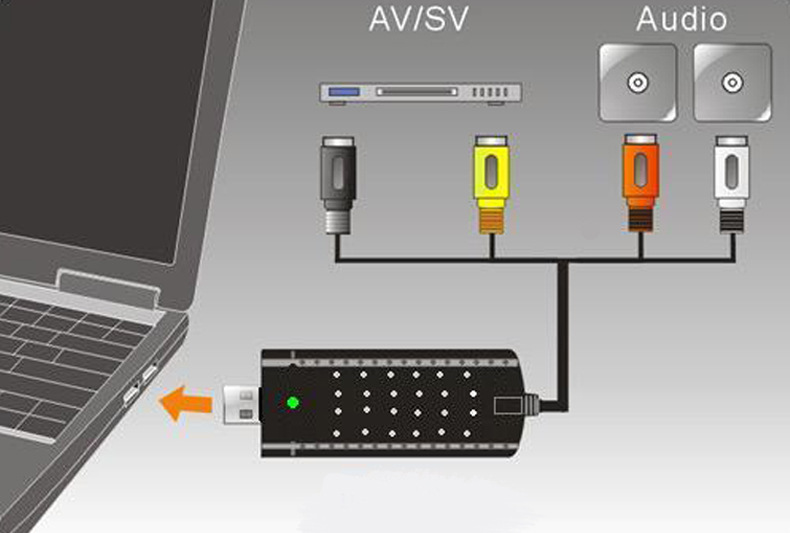 AV/SV

Audio