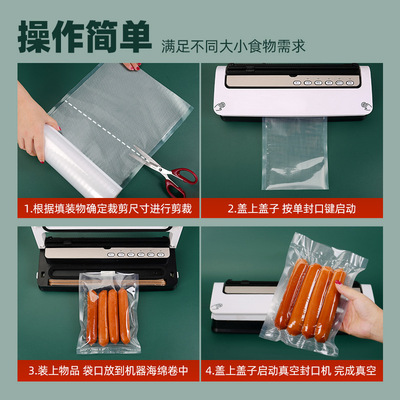 操作简单 满足不同大小食物需求

1.根据填装物确定裁剪尺寸进行剪裁

2.盖上盖子 按单封口键启动

3.装上物品 袋口放到机器海绵卷中

4.盖上盖子启动真空封口机 完成真空