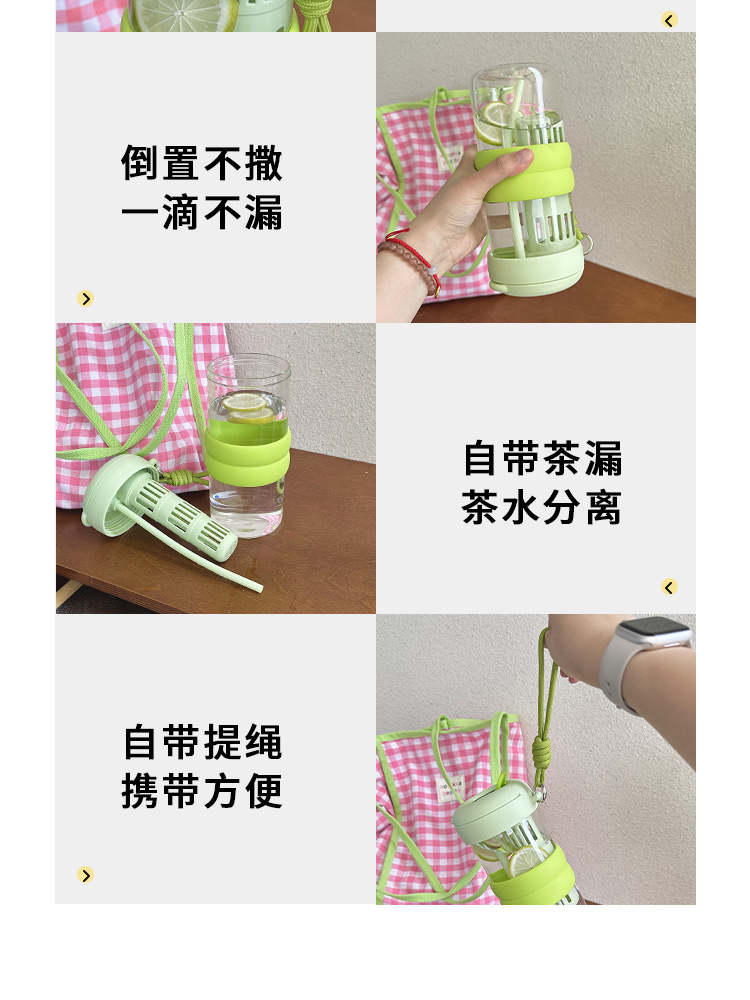 倒置不撒
一滴不漏

自带茶漏
茶水分离

自带提绳
携带方便