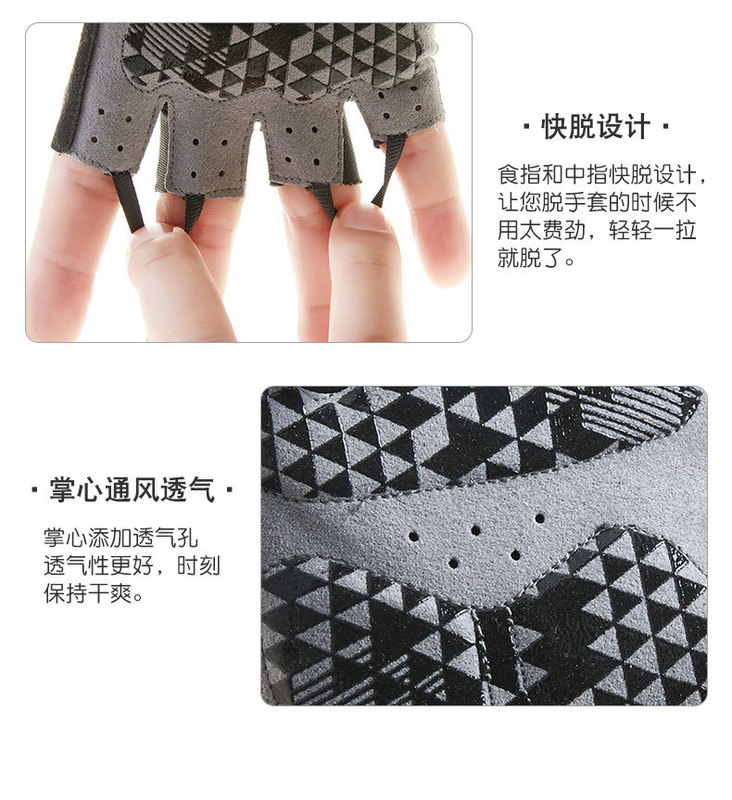 · 快脱设计 ·

食指和中指快脱设计，让您脱手套的时候不用太费劲，轻轻一拉就脱了。

· 掌心通风透气 ·

掌心添加透气孔透气性更好，时刻保持干爽。