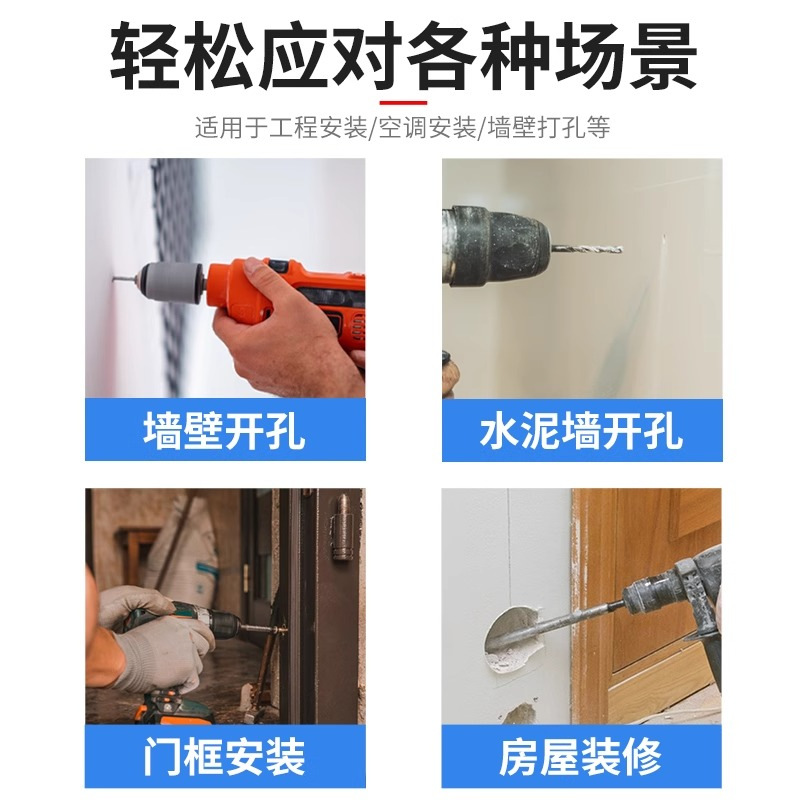 轻松应对各种场景

适用于工程安装/空调安装/墙壁打孔等

墙壁开孔

水泥墙开孔

门框安装

房屋装修