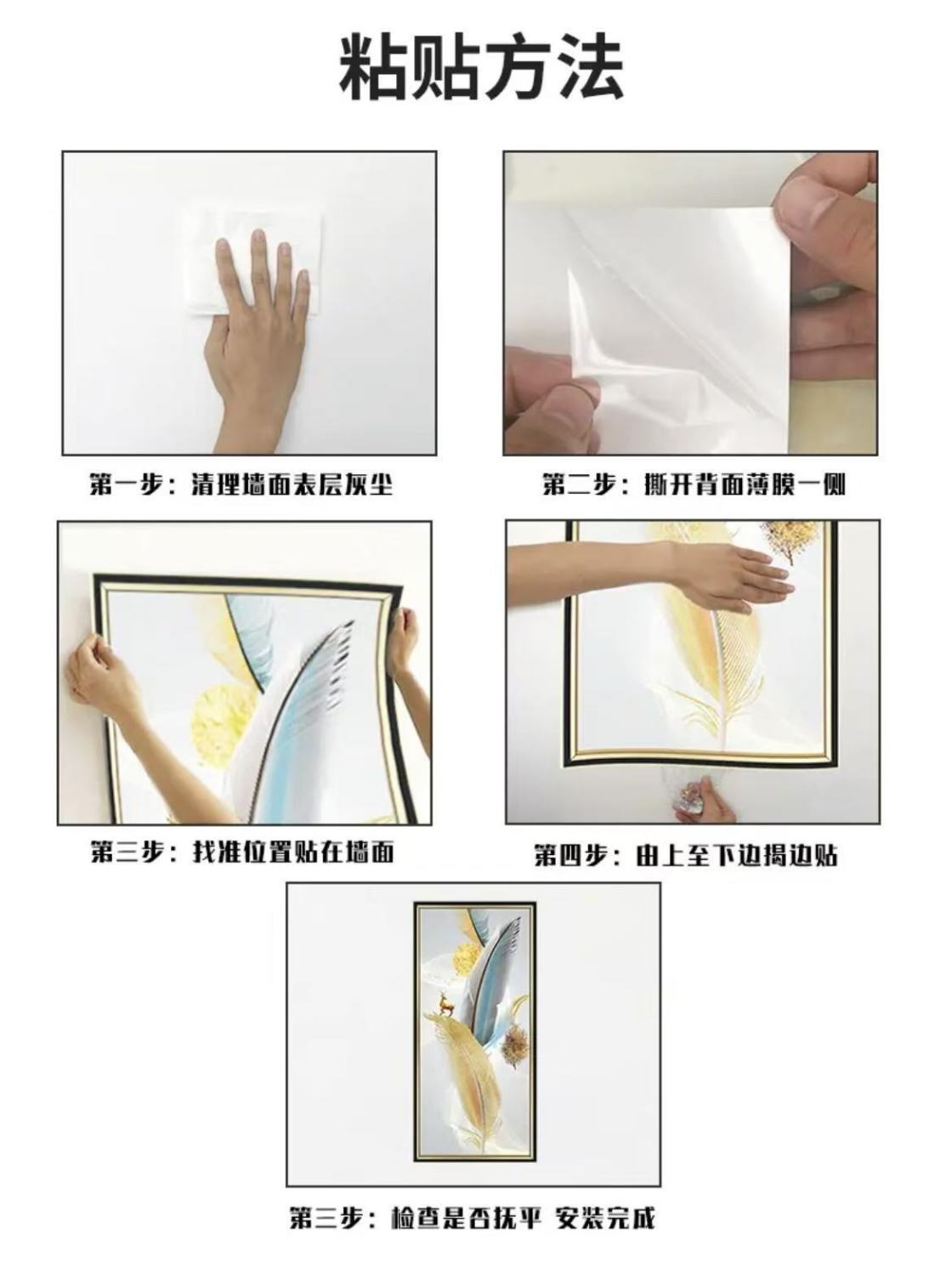 粘贴方法

第一步：清理墙面表层灰尘

第二步：撕开背面薄膜一侧

第三步：找准位置贴在墙面

第四步：由上至下边揭边贴

第三步：检查是否抚平 安装完成