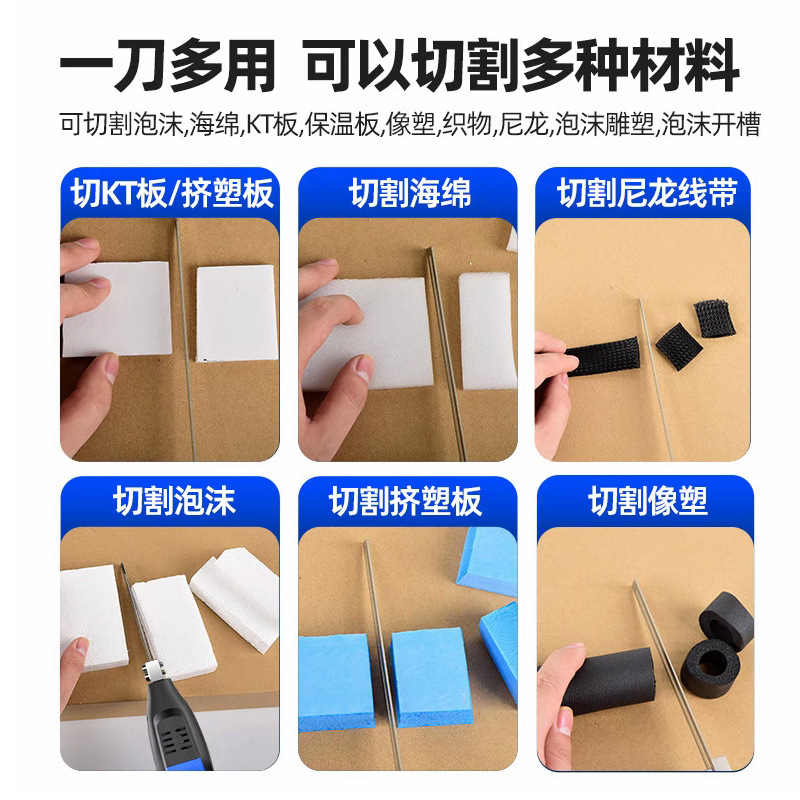 一刀多用 可以切割多种材料

可切割泡沫,海绵,KT板,保温板,像塑,织物,尼龙,泡沫雕塑,泡沫开槽

切KT板/挤塑板

切割海绵

切割尼龙线带

切割泡沫

切割挤塑板

切割像塑