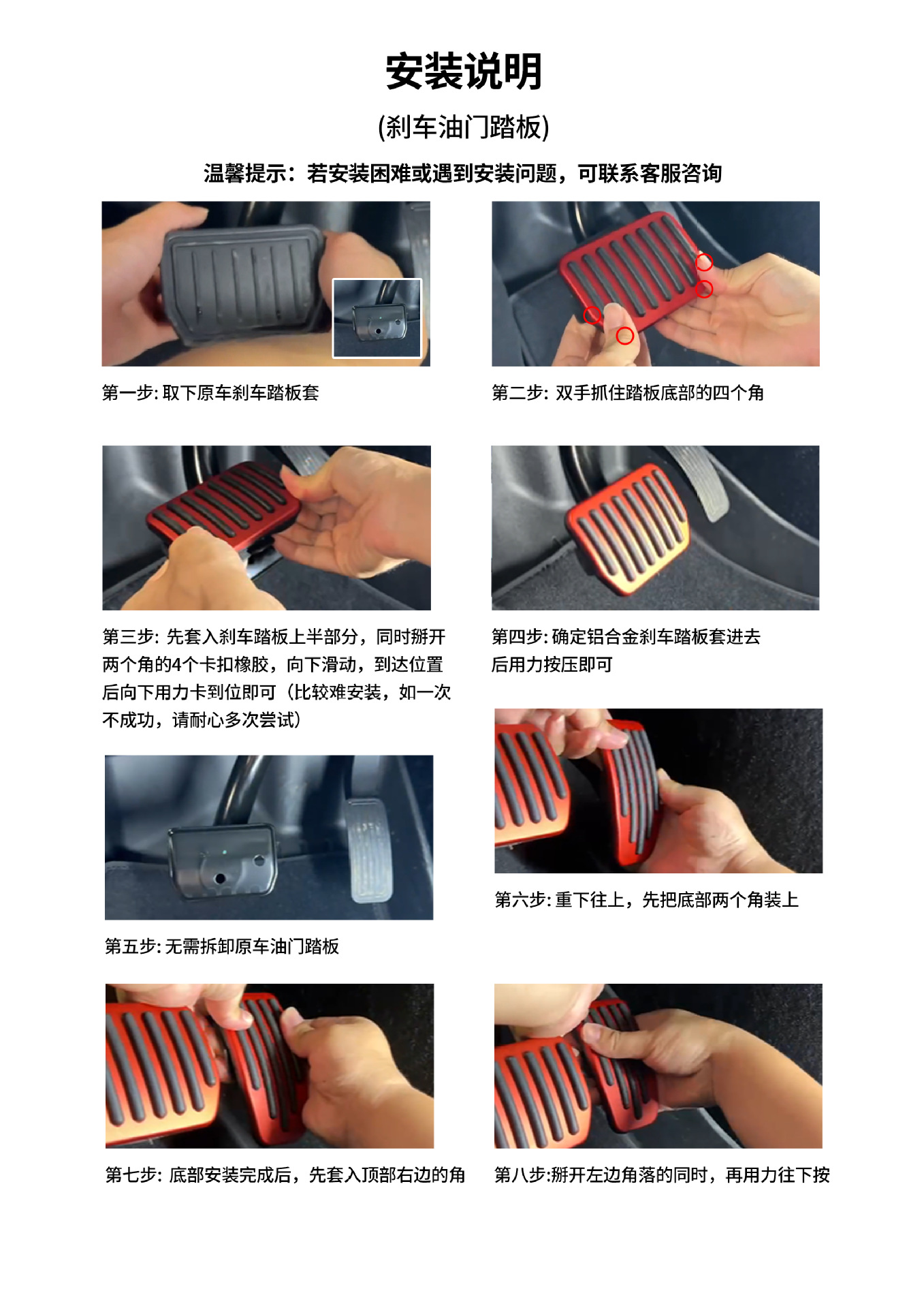 安装说明

(刹车油门踏板)

温馨提示：若安装困难或遇到安装问题，可联系客服咨询

第一步: 取下原车刹车踏板套

第二步: 双手抓住踏板底部的四个角

第三步: 先套入刹车踏板上半部分，同时掰开两个角的4个卡扣橡胶，向下滑动，到达位置后向下用力卡到位即可（比较难安装，如一次不成功，请耐心多次尝试）

第四步: 确定铝合金刹车踏板套进去后用力按压即可

第五步: 无需拆卸原车油门踏板

第六步: 重下往上，先把底部两个角装上

第七步: 底部安装完成后，先套入顶部右边的角

第八步:掰开左边角落的同时，再用力往下按