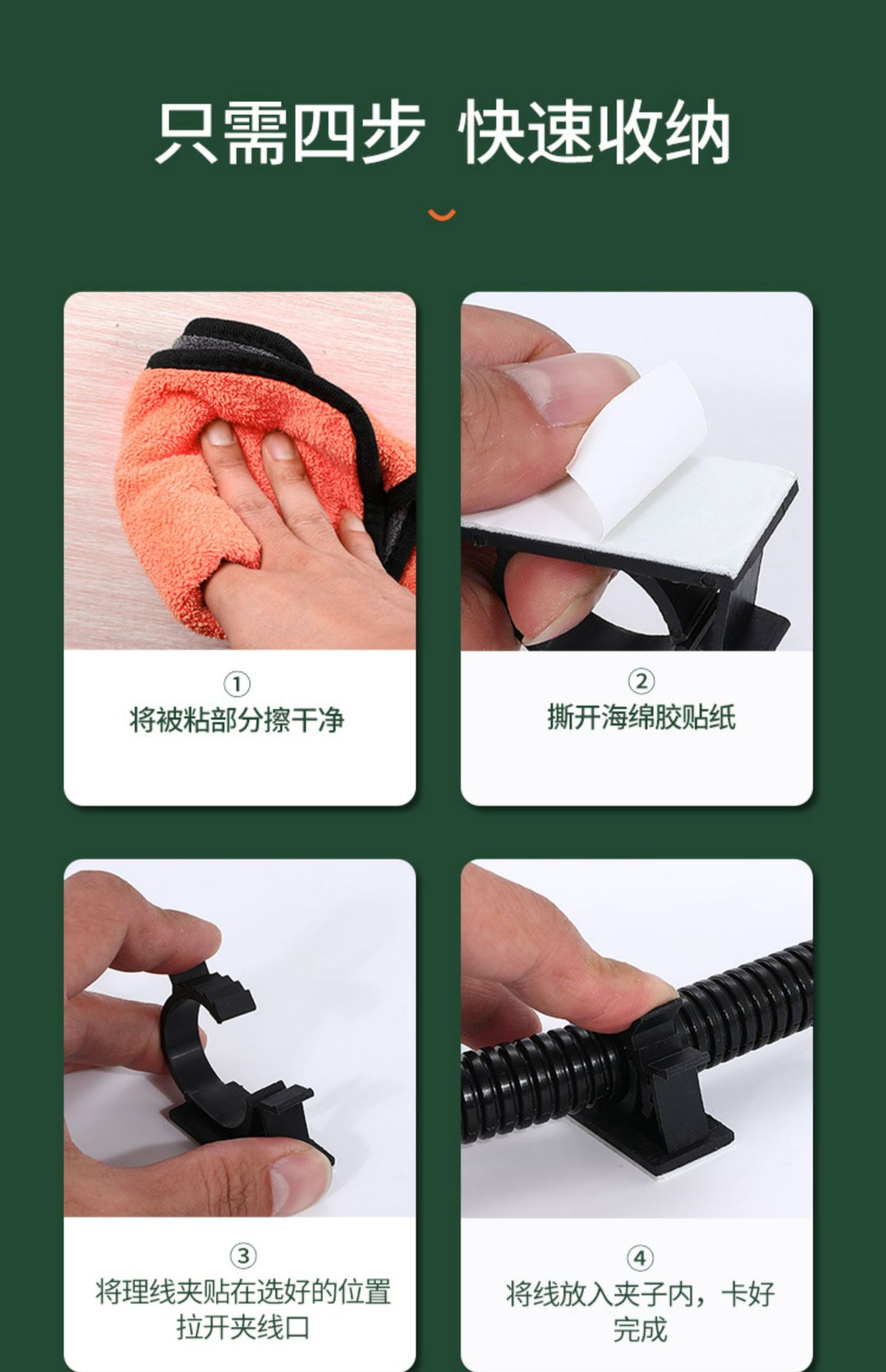 只需四步 快速收纳

①
将被粘部分擦干净

②
撕开海绵胶贴纸

③
将理线夹贴在选好的位置
拉开夹线口

④
将线放入夹子内，卡好
完成