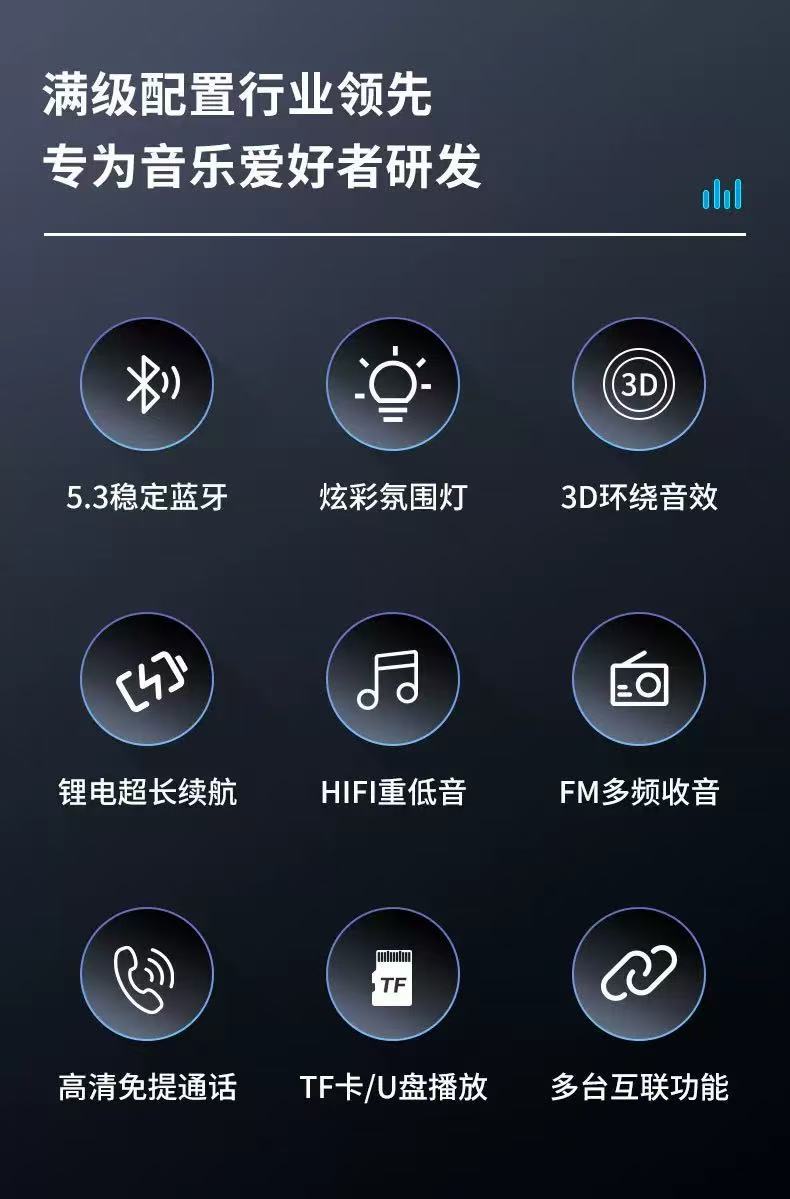 满级配置行业领先
专为音乐爱好者研发

3D

5.3稳定蓝牙

炫彩氛围灯

3D环绕音效

锂电超长续航

HIFI重低音

FM多频收音

TF

高清免提通话

TF卡/U盘播放

多台互联功能