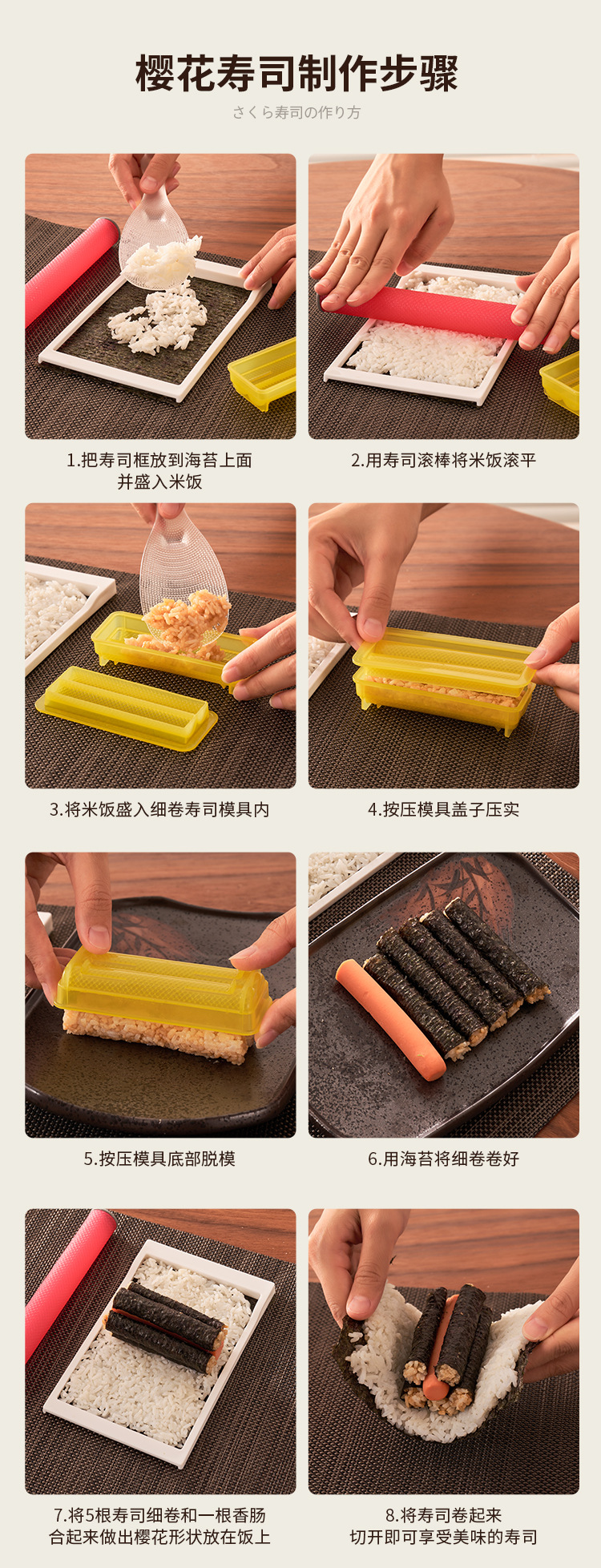 樱花寿司制作步骤

さくら寿司の作り方

1.把寿司框放到海苔上面并盛入米饭

2.用寿司滚棒将米饭滚平

3.将米饭盛入细卷寿司模具内

4.按压模具盖子压实

5.按压模具底部脱模

6.用海苔将细卷卷好

7.将5根寿司细卷和一根香肠合起来做出樱花形状放在饭上

8.将寿司卷起来切开即可享受美味的寿司