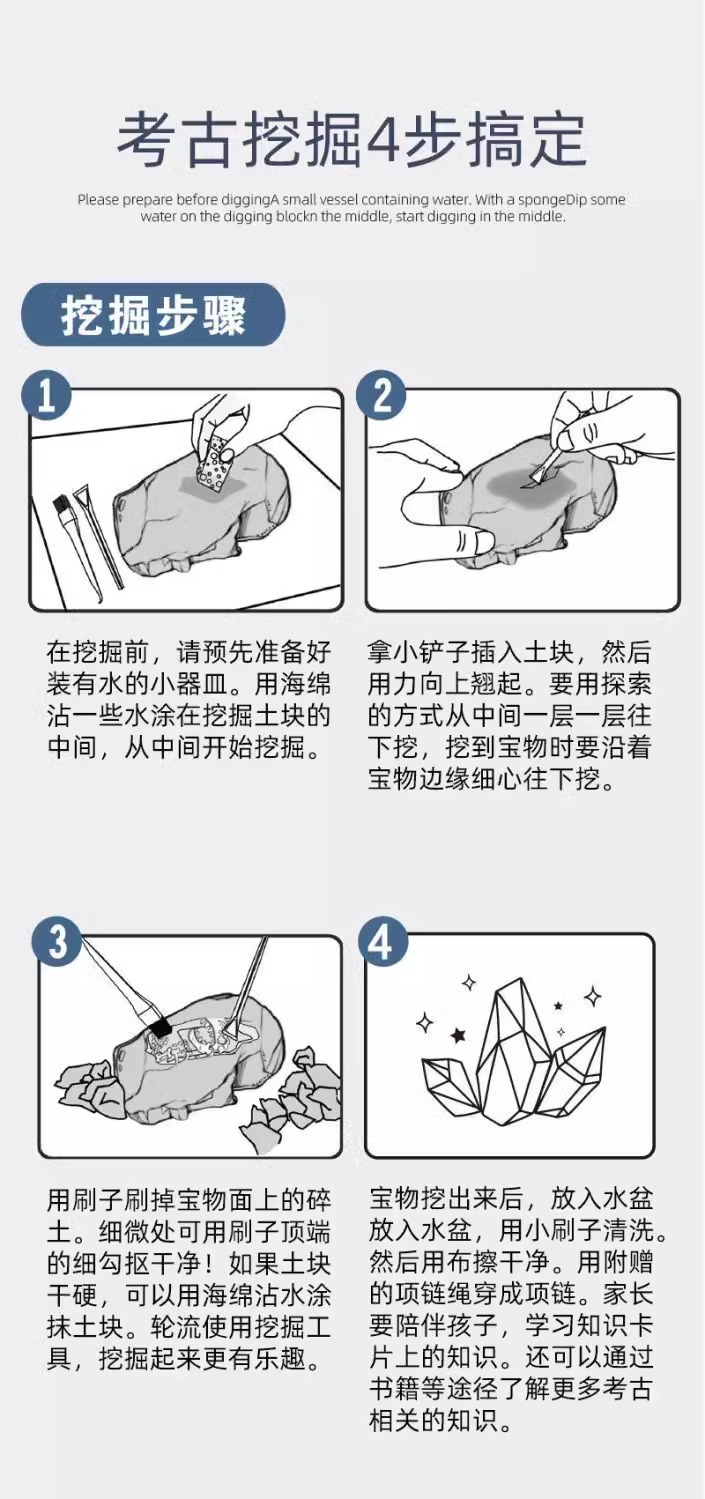 考古挖掘4步搞定

Please prepare before diggingA small vessel containing water. With a spongeDip some water on the digging blockn the middle, start digging in the middle.

挖掘步骤

1

在挖掘前，请预先准备好装有水的小器皿。用海绵沾一些水涂在挖掘土块的中间，从中间开始挖掘。

2

拿小铲子插入土块，然后用力向上翘起。要用探索的方式从中间一层一层往下挖，挖到宝物时要沿着宝物边缘细心往下挖。

3

用刷子刷掉宝物面上的碎土。细微处可用刷子顶端的细勾抠干净！如果土块干硬，可以用海绵沾水涂抹土块。轮流使用挖掘工具，挖掘起来更有乐趣。

4

宝物挖出来后，放入水盆放入水盆，用小刷子清洗。然后用布擦干净。用附赠的项链绳穿成项链。家长要陪伴孩子，学习知识卡片上的知识。还可以通过书籍等途径了解更多考古相关的知识。