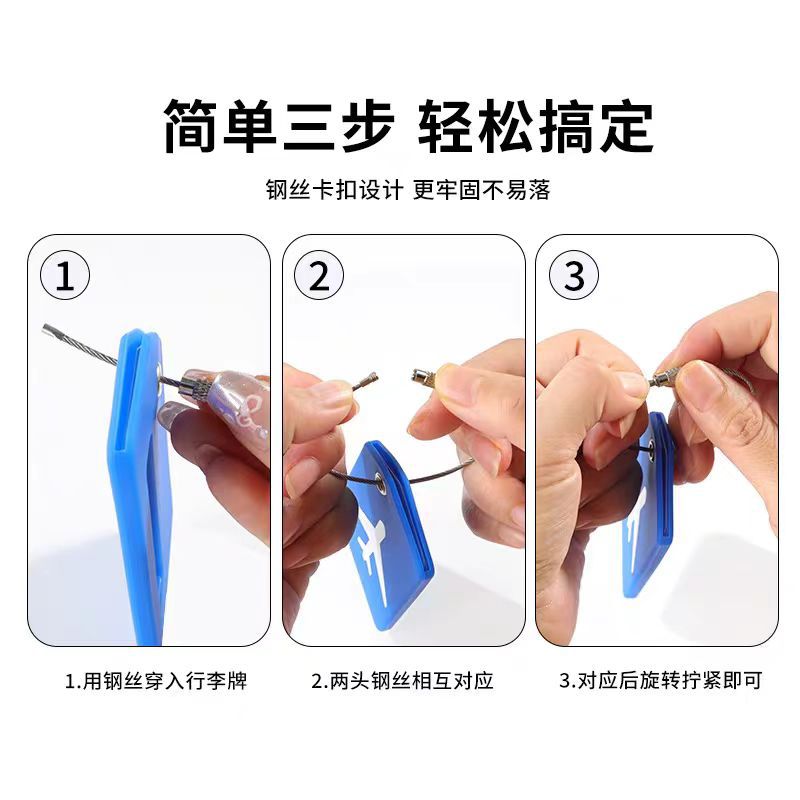 简单三步 轻松搞定

钢丝卡扣设计 更牢固不易落

①

②

③

1.用钢丝穿入行李牌

2.两头钢丝相互对应

3.对应后旋转拧紧即可