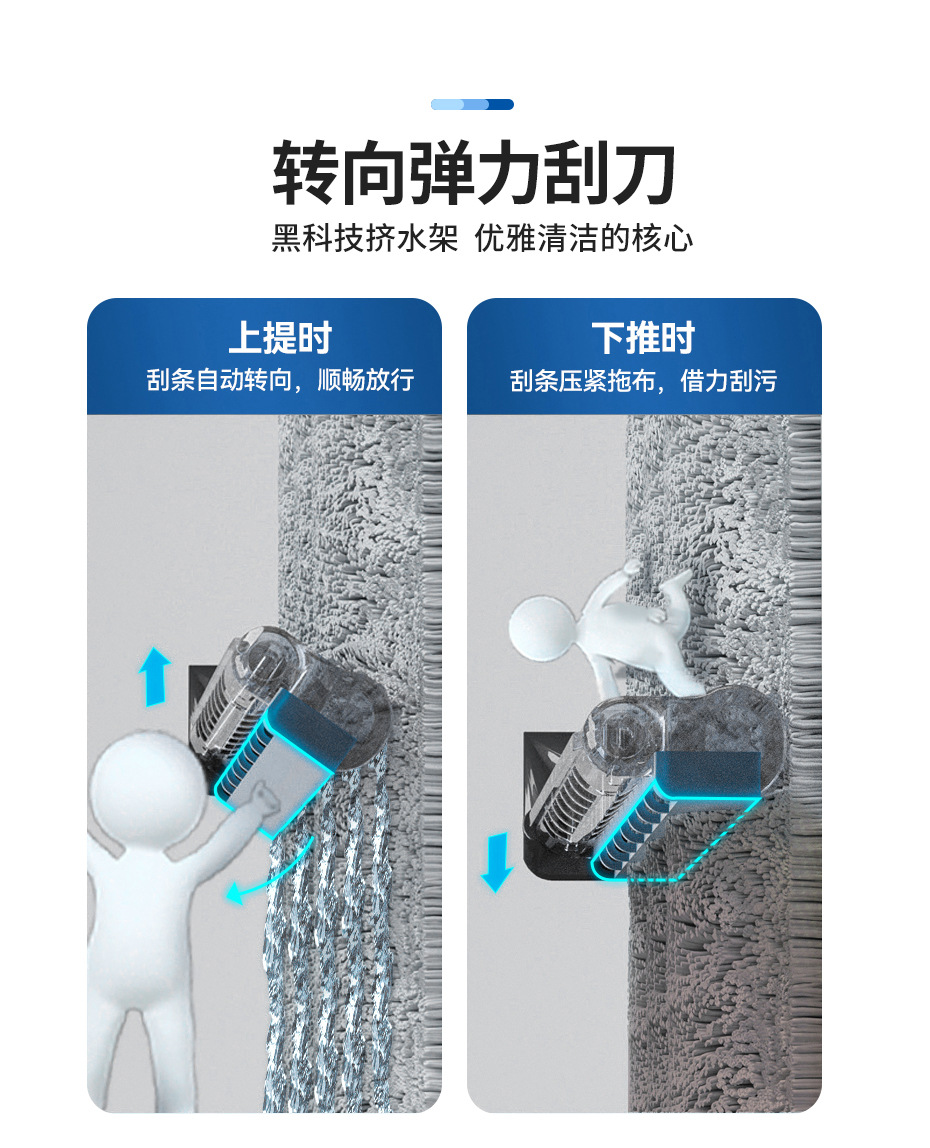 转向弹力刮刀

黑科技挤水架 优雅清洁的核心

上提时

刮条自动转向，顺畅放行

下推时

刮条压紧拖布，借力刮污